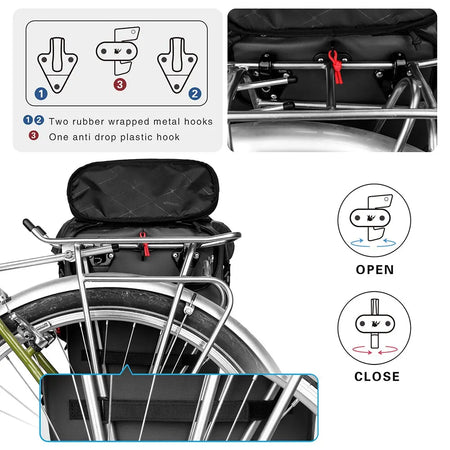 1
3
2
1 2 Two rubber wrapped metal hooks
3 One anti drop plastic hook

OPEN

CLOSE