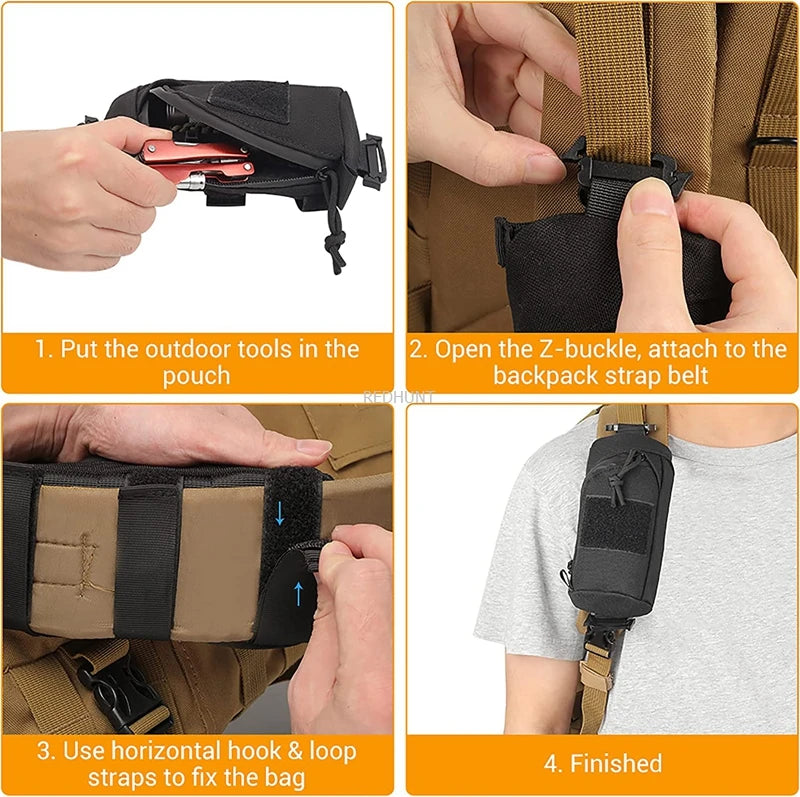 1. Put the outdoor tools in the pouch

2. Open the Z-buckle, attach to the backpack strap belt

REDHUNT

3. Use horizontal hook & loop straps to fix the bag

4. Finished