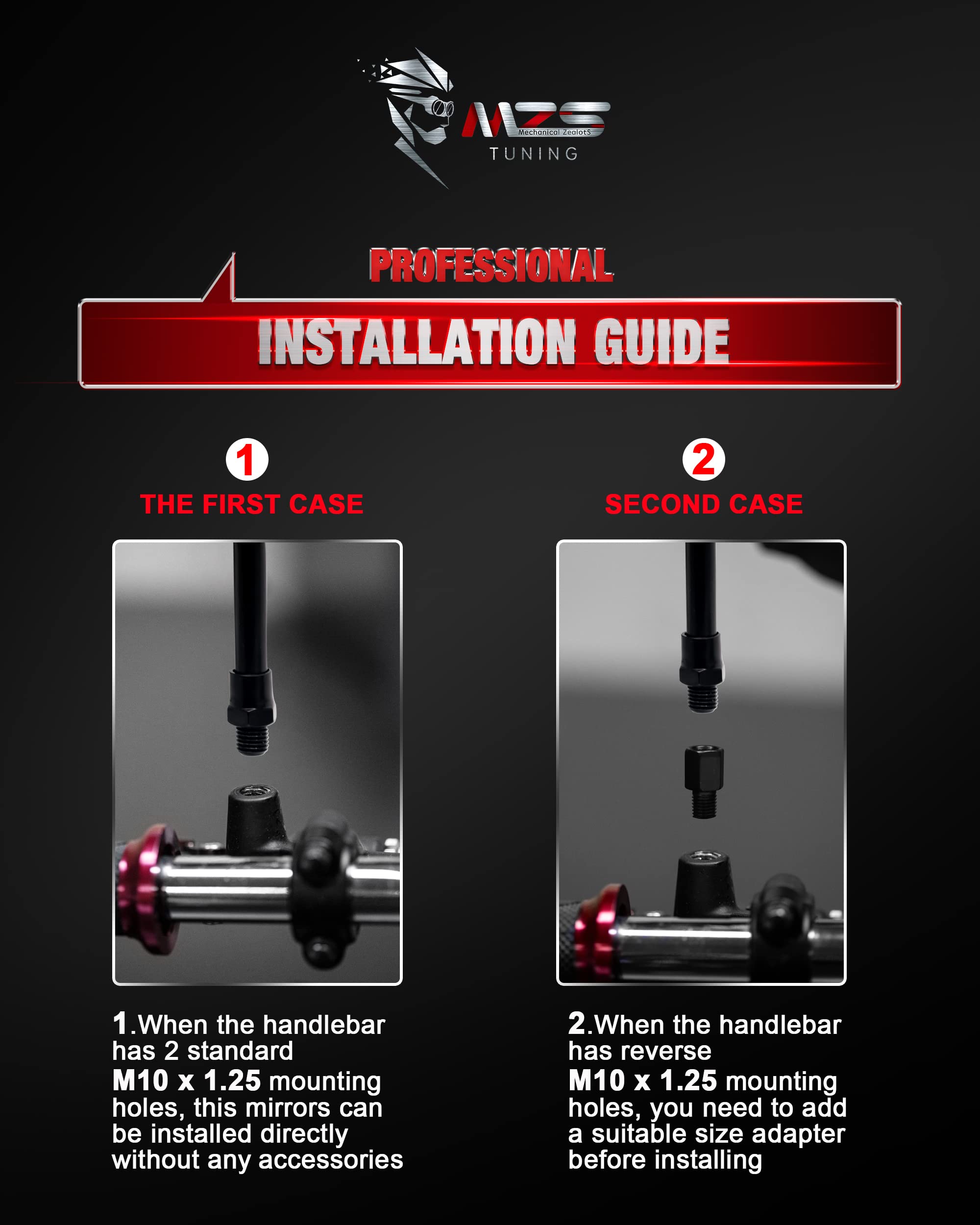 MZS
Mechanical ZealotS
TUNING

PROFESSIONAL
INSTALLATION GUIDE

1
THE FIRST CASE

1.When the handlebar has 2 standard M10 x 1.25 mounting holes, this mirrors can be installed directly without any accessories

2
SECOND CASE

2.When the handlebar has reverse M10 x 1.25 mounting holes, you need to add a suitable size adapter before installing