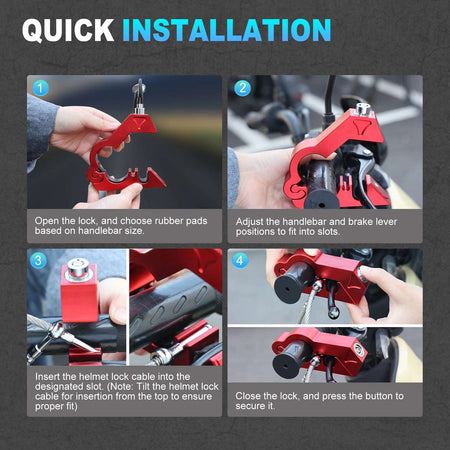 QUICK INSTALLATION

1

Open the lock, and choose rubber pads based on handlebar size.

2

Adjust the handlebar and brake lever positions to fit into slots.

3

Insert the helmet lock cable into the designated slot. (Note: Tilt the helmet lock cable for insertion from the top to ensure proper fit)

4

Close the lock, and press the button to secure it.