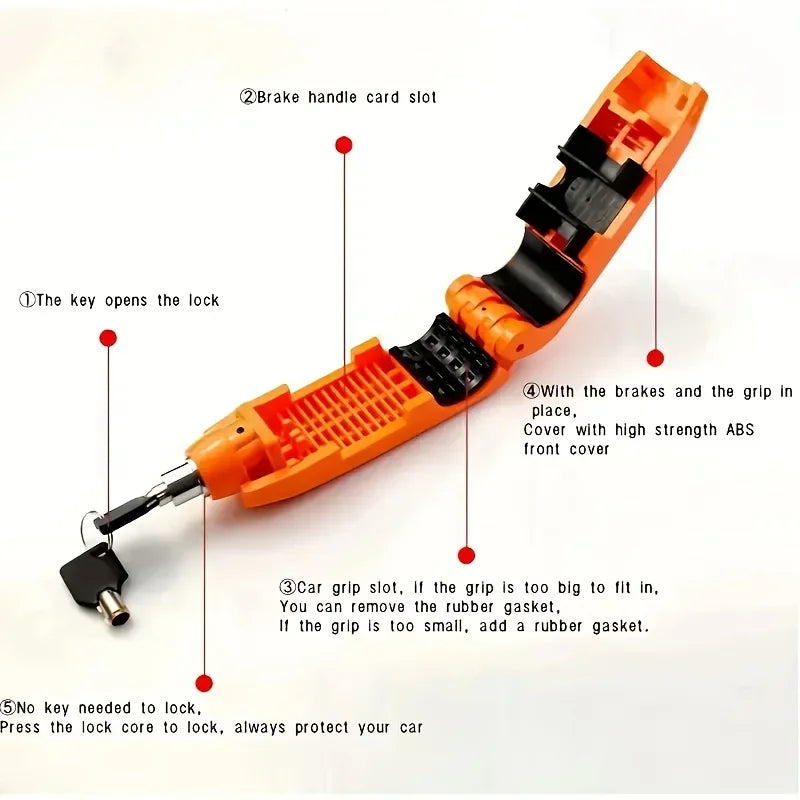 ②Brake handle card slot

①The key opens the lock

④With the brakes and the grip in place,
Cover with high strength ABS front cover

③Car grip slot, if the grip is too big to fit in,
You can remove the rubber gasket,
If the grip is too small, add a rubber gasket.

⑤No key needed to lock,
Press the lock core to lock, always protect your car