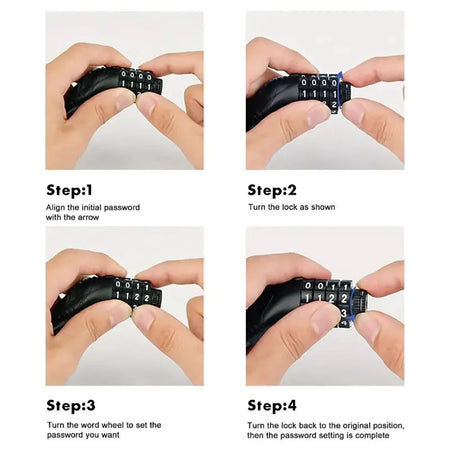 0 0 0 0
1 1 1 1

0 0 0 0
1 1 1 1
2

Step:1
Align the initial password with the arrow

Step:2
Turn the lock as shown

0 0 1 1
1 1 2 2

0 0 1 1
1 1 2 2
3

Step:3
Turn the word wheel to set the password you want

Step:4
Turn the lock back to the original position, then the password setting is complete