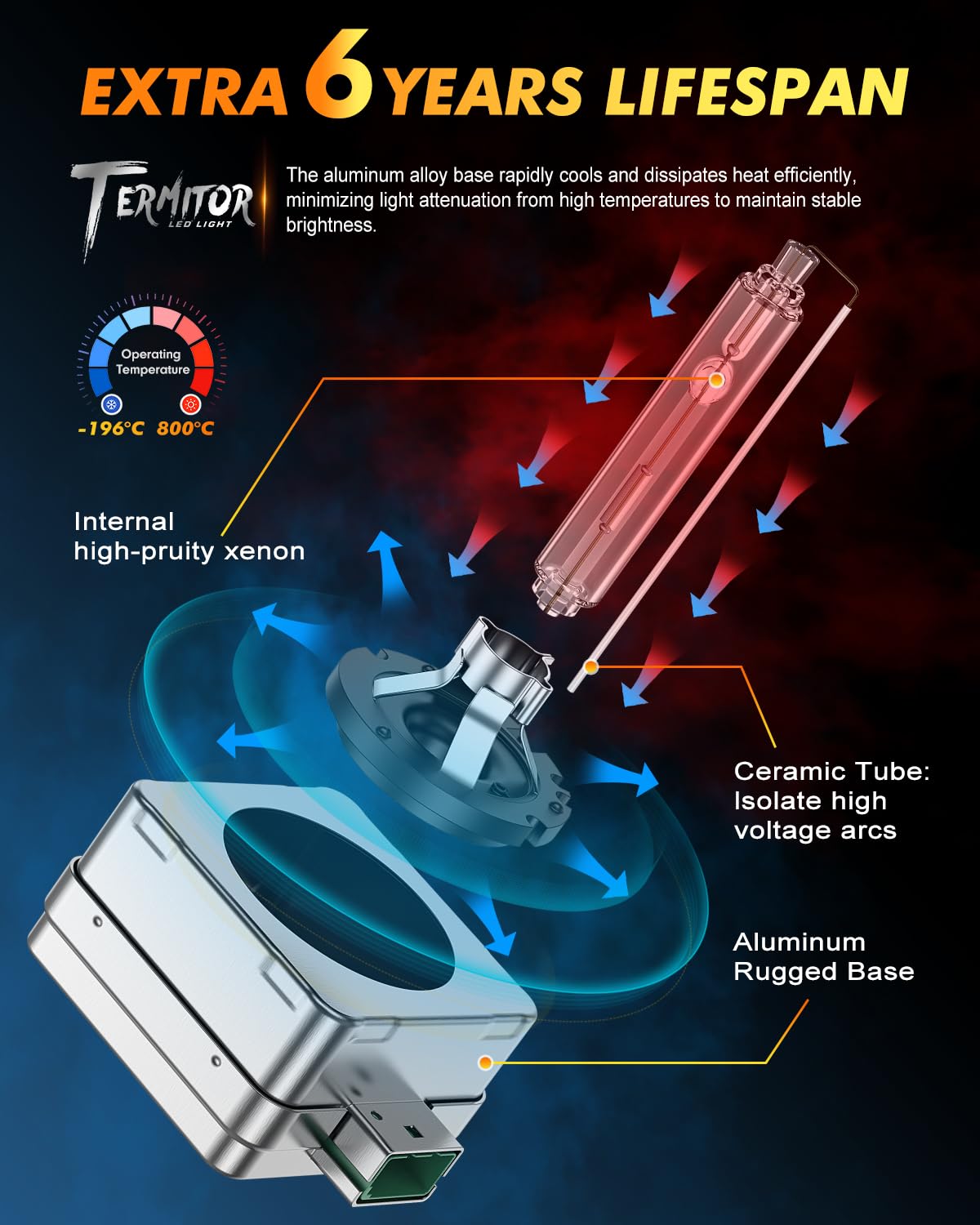 EXTRA 6 YEARS LIFESPAN

TERMITOR LED LIGHT

The aluminum alloy base rapidly cools and dissipates heat efficiently, minimizing light attenuation from high temperatures to maintain stable brightness.

Operating Temperature

-196°C 800°C

Internal high-pruity xenon

Ceramic Tube: Isolate high voltage arcs

Aluminum Rugged Base