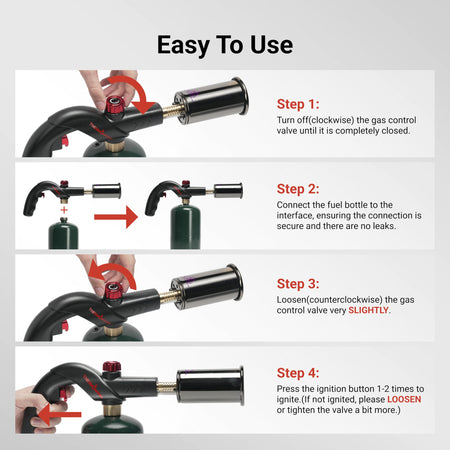 Easy To Use

Step 1:
Turn off(clockwise) the gas control valve until it is completely closed.

+

Step 2:
Connect the fuel bottle to the interface, ensuring the connection is secure and there are no leaks.

Step 3:
Loosen(counterclockwise) the gas control valve very SLIGHTLY.

Step 4:
Press the ignition button 1-2 times to ignite.(If not ignited, please LOOSEN or tighten the valve a bit more.)