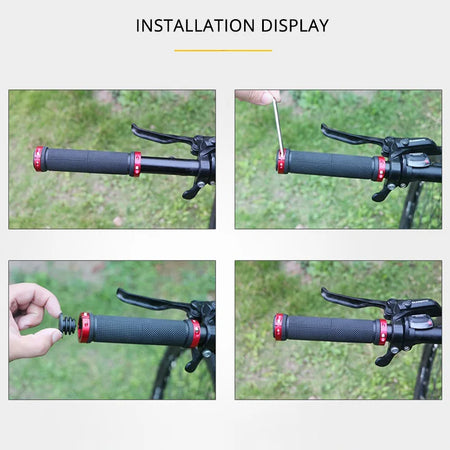 INSTALLATION DISPLAY