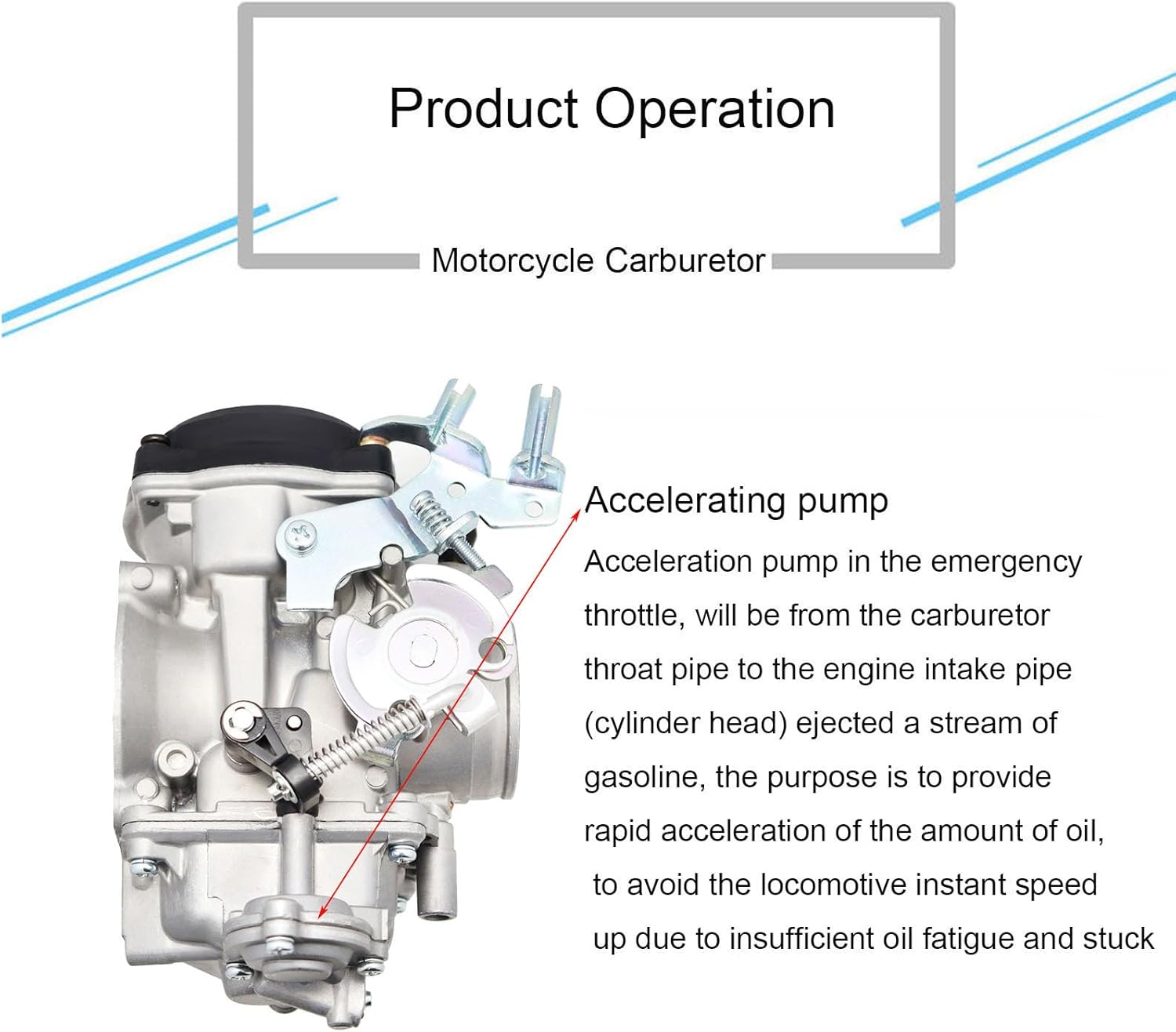 Product Operation

Motorcycle Carburetor

Accelerating pump

Acceleration pump in the emergency throttle, will be from the carburetor throat pipe to the engine intake pipe (cylinder head) ejected a stream of gasoline, the purpose is to provide rapid acceleration of the amount of oil, to avoid the locomotive instant speed up due to insufficient oil fatigue and stuck