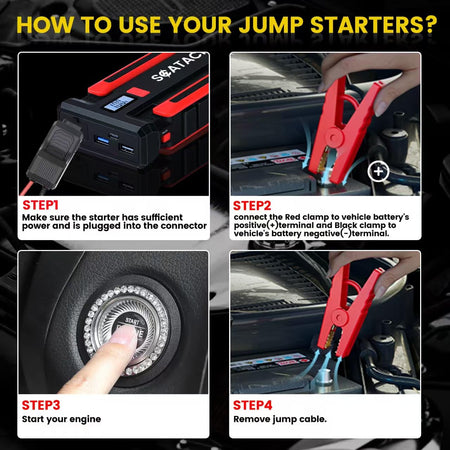 HOW TO USE YOUR JUMP STARTERS?

SOATAC

STEP1
Make sure the starter has sufficient power and is plugged into the connector

+

STEP2
connect the Red clamp to vehicle battery's positive(+)terminal and Black clamp to vehicle's battery negative(-)terminal.

START

STEP3
Start your engine

STEP4
Remove jump cable.