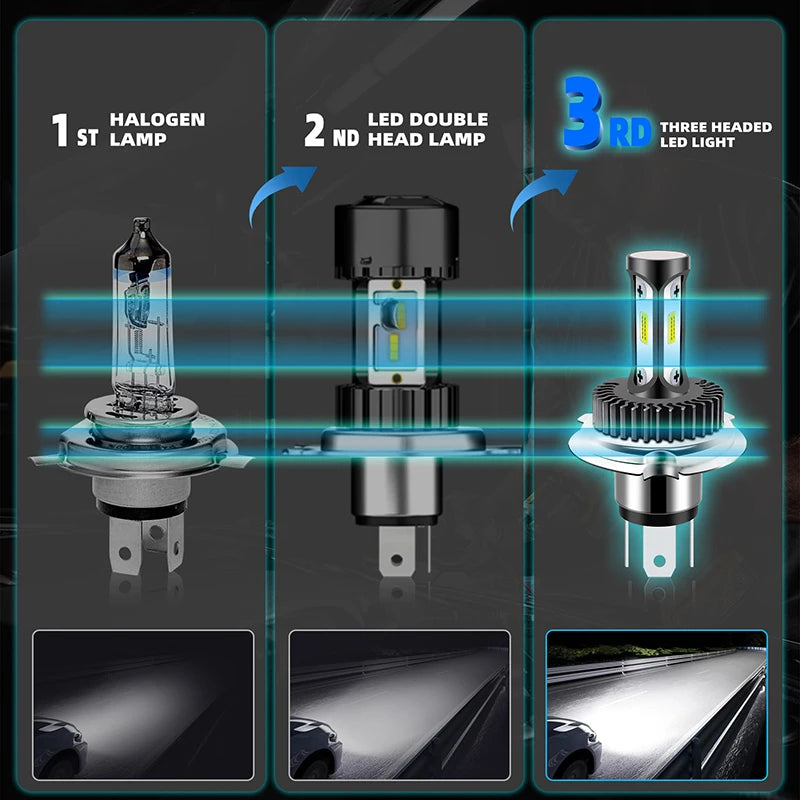 1 ST HALOGEN LAMP

2 ND LED DOUBLE HEAD LAMP

3 RD THREE HEADED LED LIGHT