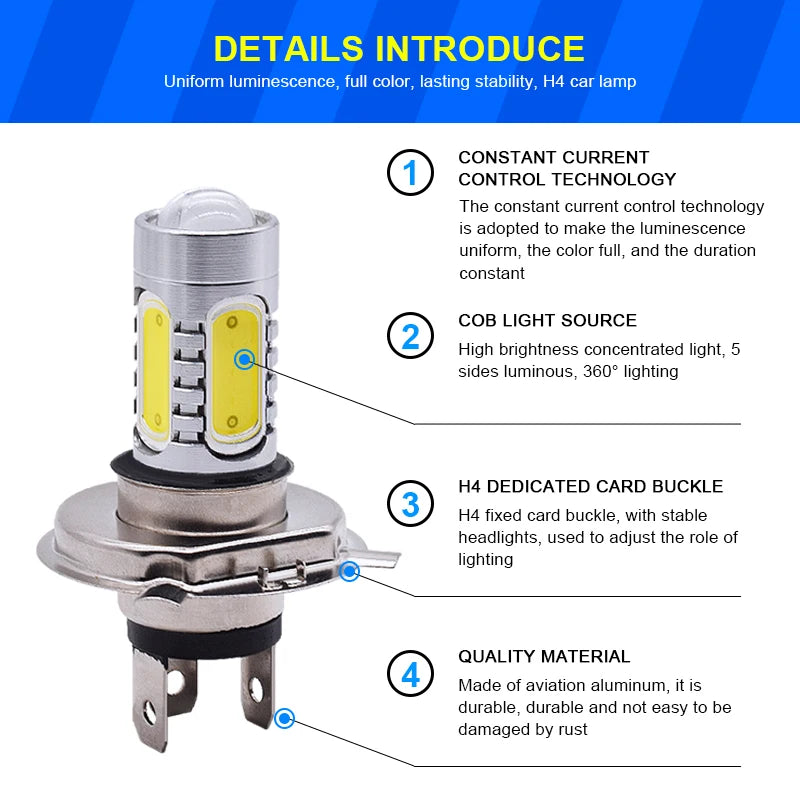 DETAILS INTRODUCE

Uniform luminescence, full color, lasting stability, H4 car lamp

1

CONSTANT CURRENT CONTROL TECHNOLOGY

The constant current control technology is adopted to make the luminescence uniform, the color full, and the duration constant

2

COB LIGHT SOURCE

High brightness concentrated light, 5 sides luminous, 360° lighting

3

H4 DEDICATED CARD BUCKLE

H4 fixed card buckle, with stable headlights, used to adjust the role of lighting

4

QUALITY MATERIAL

Made of aviation aluminum, it is durable, durable and not easy to be damaged by rust