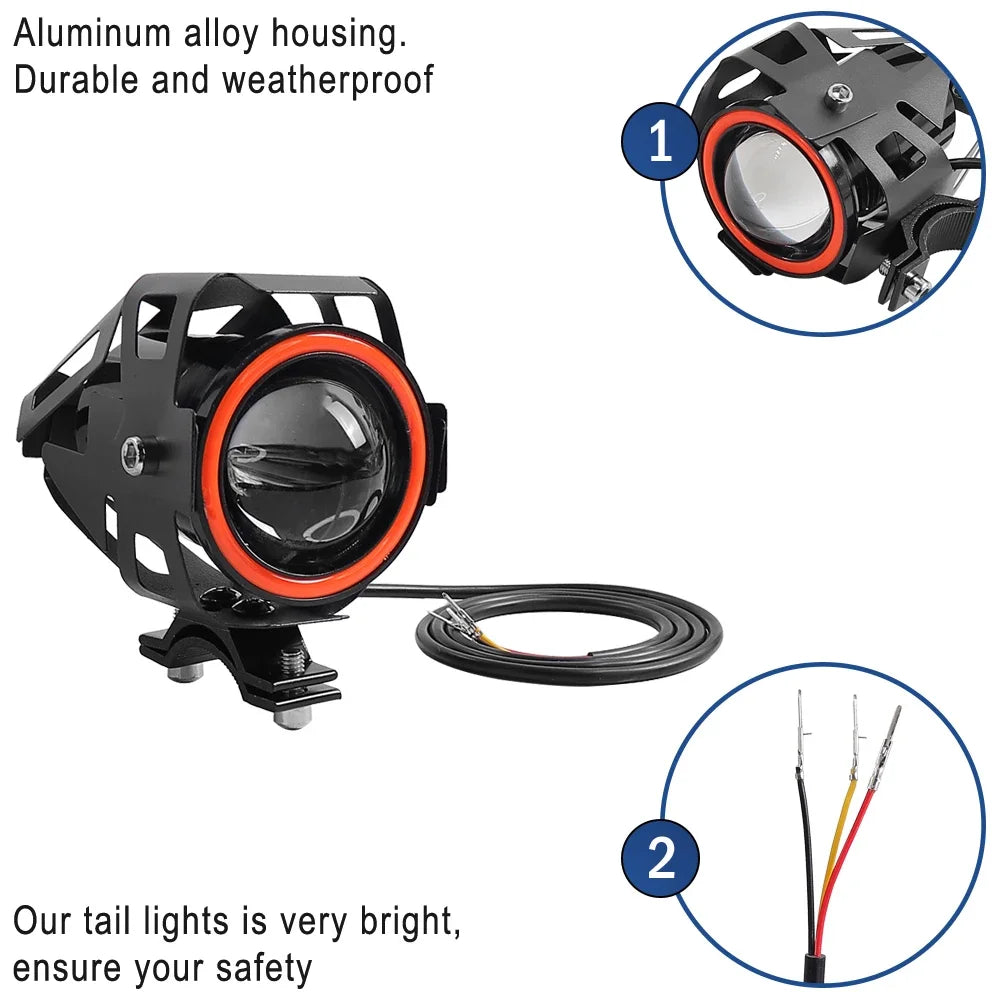 Aluminum alloy housing.
Durable and weatherproof

1

2

Our tail lights is very bright,
ensure your safety