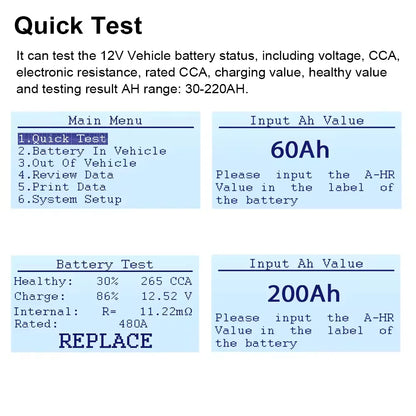 Quick Test

It can test the 12V Vehicle battery status, including voltage, CCA, electronic resistance, rated CCA, charging value, healthy value and testing result AH range: 30-220AH.

Main Menu
1.Quick Test
2.Battery In Vehicle
3.Out Of Vehicle
4.Review Data
5.Print Data
6.System Setup

Input Ah Value
60Ah
Please input the A-HR Value in the label of the battery

Battery Test
Healthy: 30% 265 CCA
Charge: 86% 12.52 V
Internal: R= 11.22mΩ
Rated: 480A
REPLACE

Input Ah Value
200Ah
Please input the A-HR Value in the label of the battery