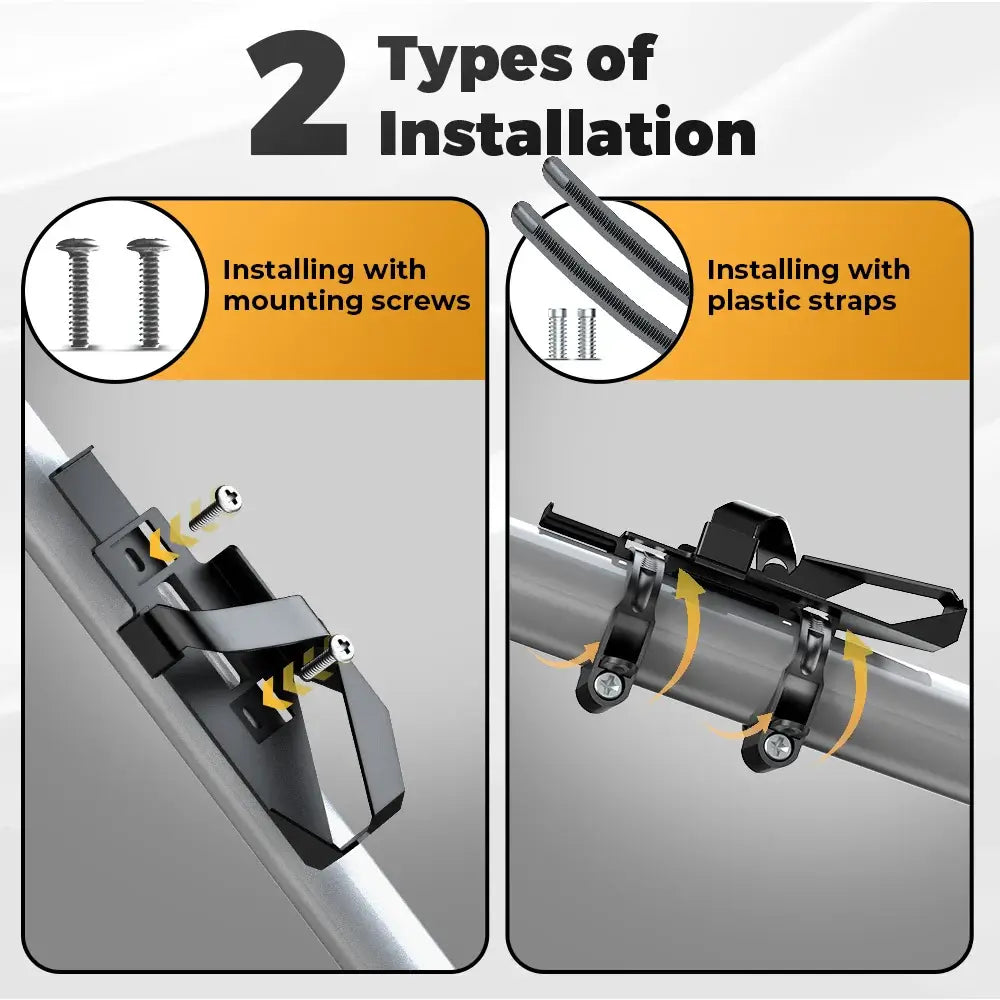 2 Types of Installation

Installing with mounting screws

Installing with plastic straps