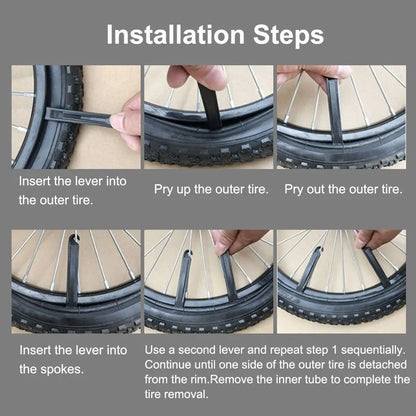 Installation Steps

Insert the lever into the outer tire.

Pry up the outer tire.

Pry out the outer tire.

Insert the lever into the spokes.

Use a second lever and repeat step 1 sequentially. Continue until one side of the outer tire is detached from the rim.Remove the inner tube to complete the tire removal.