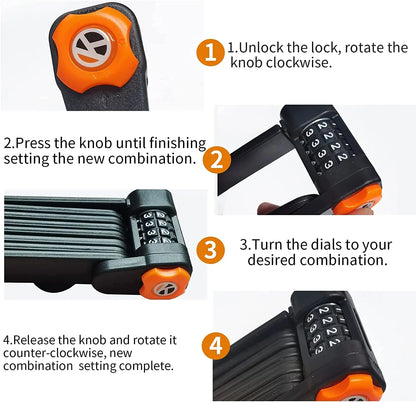 1

1.Unlock the lock, rotate the knob clockwise.

2.Press the knob until finishing setting the new combination.

2

3

3.Turn the dials to your desired combination.

4.Release the knob and rotate it counter-clockwise, new combination setting complete.

4