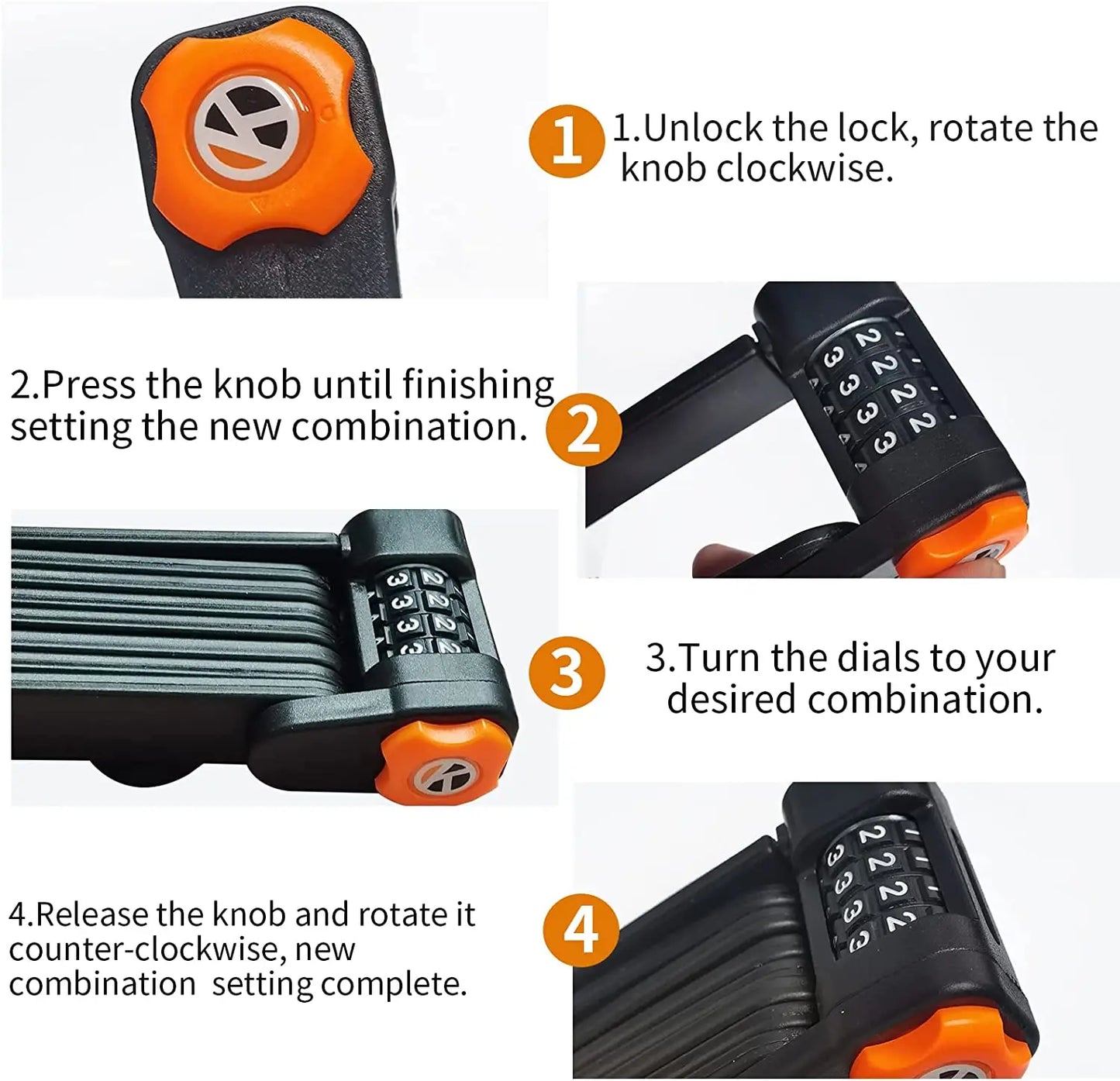 1

1.Unlock the lock, rotate the knob clockwise.

2.Press the knob until finishing setting the new combination.

2

3

3.Turn the dials to your desired combination.

4.Release the knob and rotate it counter-clockwise, new combination setting complete.

4