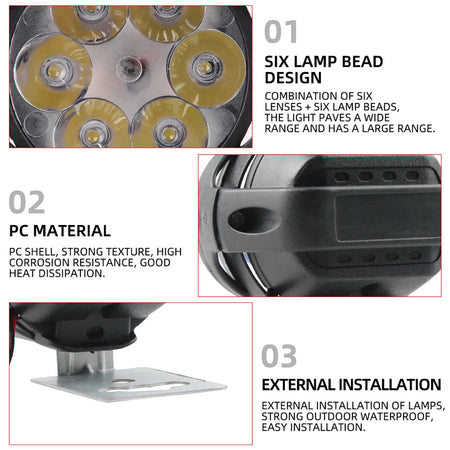 01

SIX LAMP BEAD DESIGN

COMBINATION OF SIX LENSES + SIX LAMP BEADS, THE LIGHT PAVES A WIDE RANGE AND HAS A LARGE RANGE.

02

PC MATERIAL

PC SHELL, STRONG TEXTURE, HIGH CORROSION RESISTANCE, GOOD HEAT DISSIPATION.

03

EXTERNAL INSTALLATION

EXTERNAL INSTALLATION OF LAMPS, STRONG OUTDOOR WATERPROOF, EASY INSTALLATION.