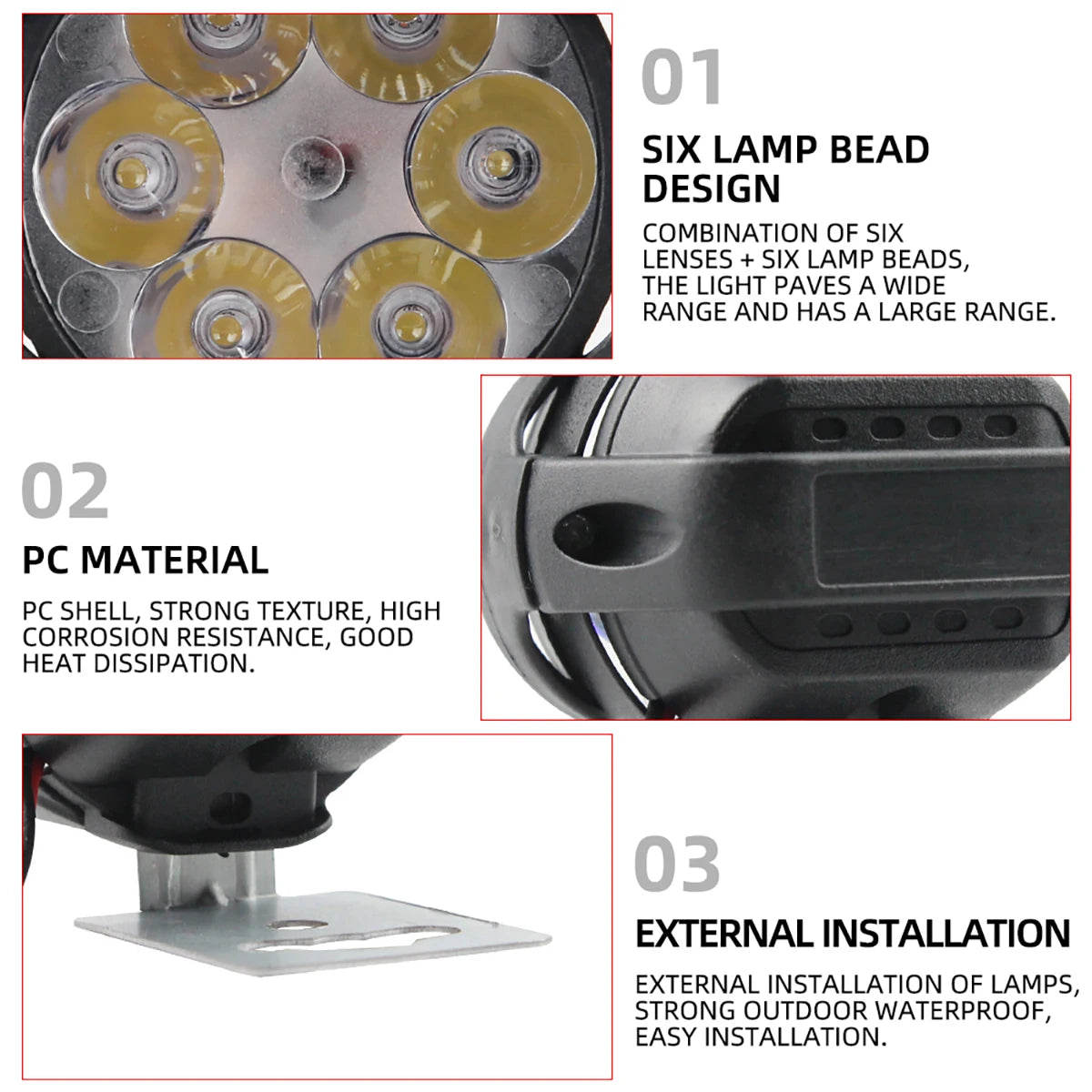 01

SIX LAMP BEAD DESIGN

COMBINATION OF SIX LENSES + SIX LAMP BEADS, THE LIGHT PAVES A WIDE RANGE AND HAS A LARGE RANGE.

02

PC MATERIAL

PC SHELL, STRONG TEXTURE, HIGH CORROSION RESISTANCE, GOOD HEAT DISSIPATION.

03

EXTERNAL INSTALLATION

EXTERNAL INSTALLATION OF LAMPS, STRONG OUTDOOR WATERPROOF, EASY INSTALLATION.