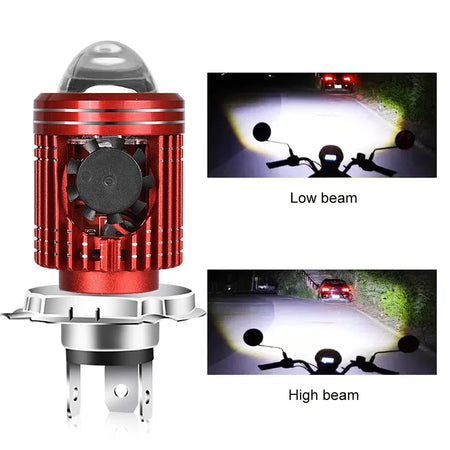 Low beam

High beam