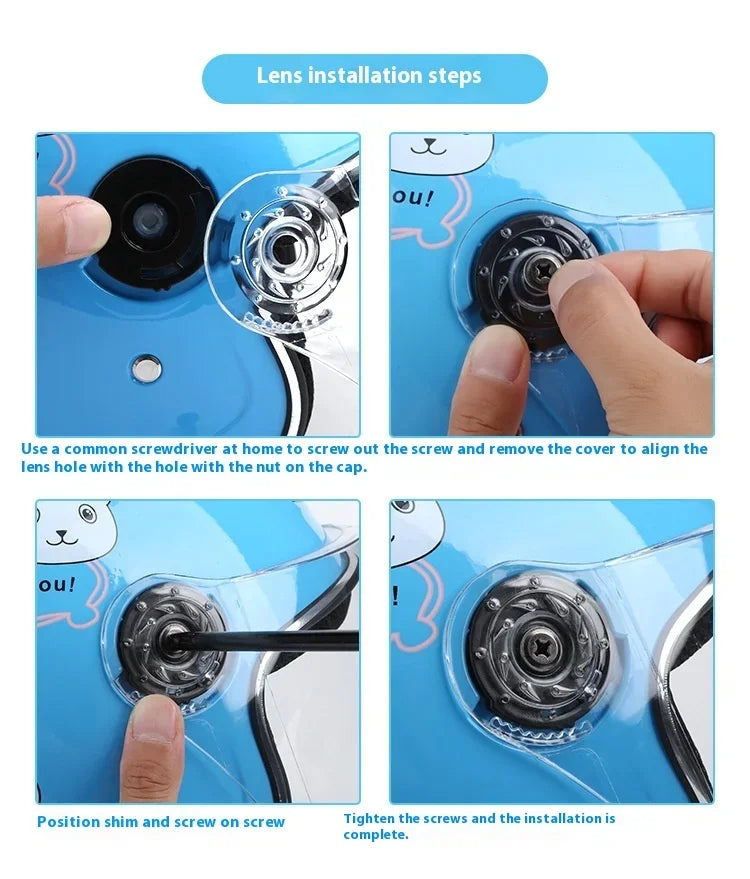 Lens installation steps

ou!

Use a common screwdriver at home to screw out the screw and remove the cover to align the lens hole with the hole with the nut on the cap.

ou!

!

Position shim and screw on screw

Tighten the screws and the installation is complete.