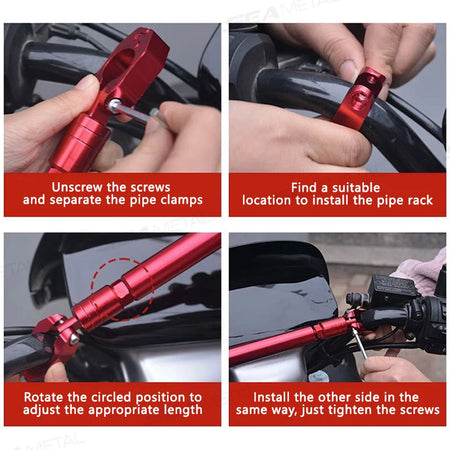 Unscrew the screws and separate the pipe clamps

Find a suitable location to install the pipe rack

Rotate the circled position to adjust the appropriate length

Install the other side in the same way, just tighten the screws