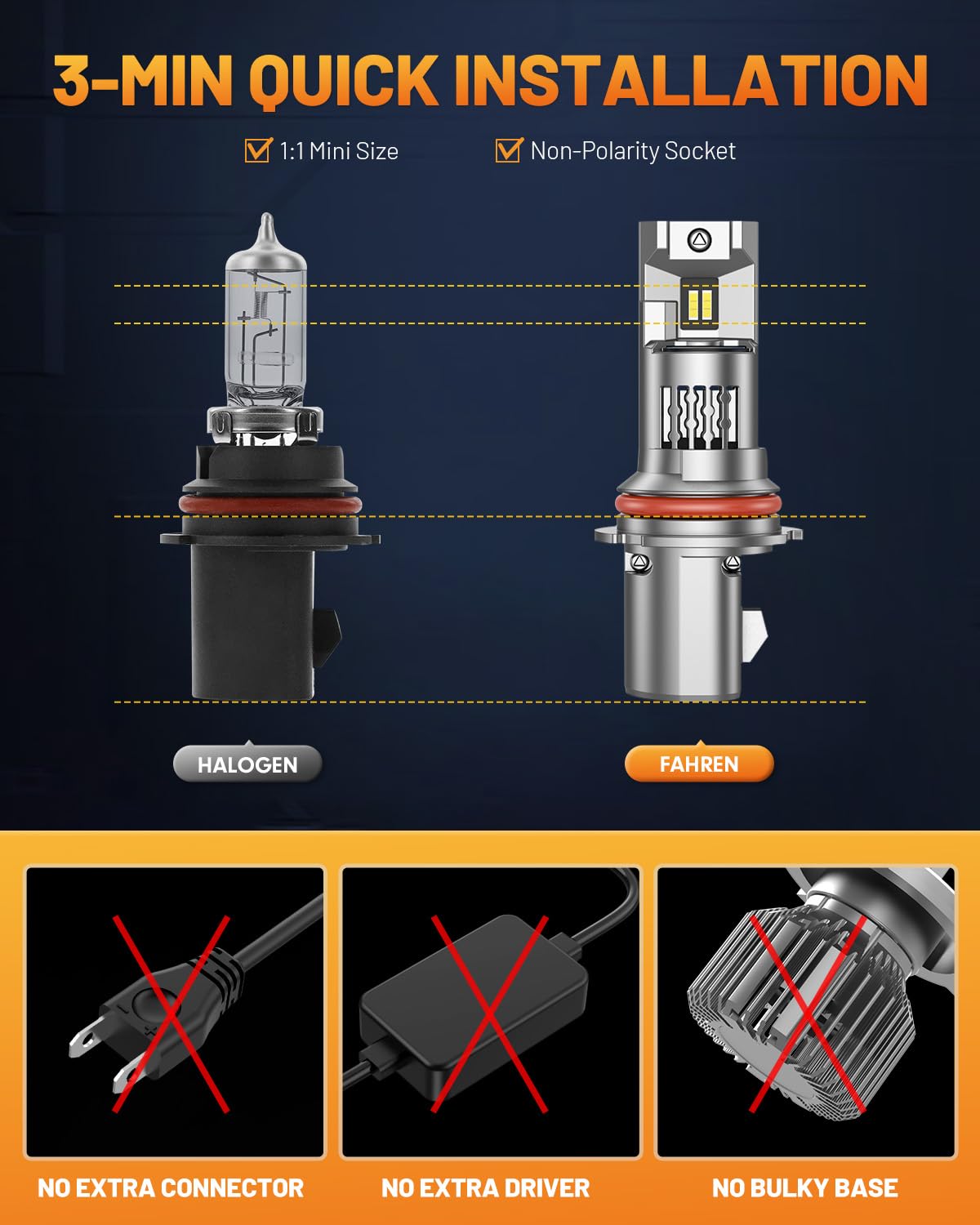 3-MIN QUICK INSTALLATION

1:1 Mini Size

Non-Polarity Socket

HALOGEN

FAHREN

NO EXTRA CONNECTOR

NO EXTRA DRIVER

NO BULKY BASE