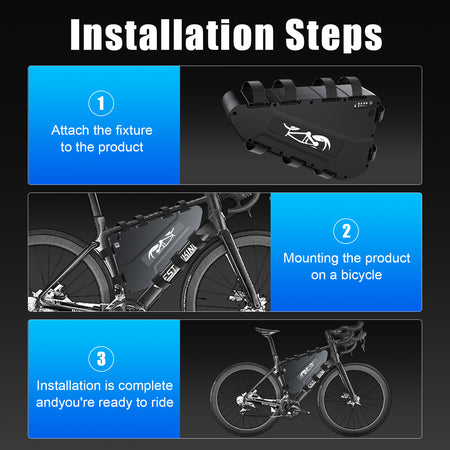 Installation Steps

1
Attach the fixture to the product

2
Mounting the product on a bicycle

3
Installation is complete andyou're ready to ride