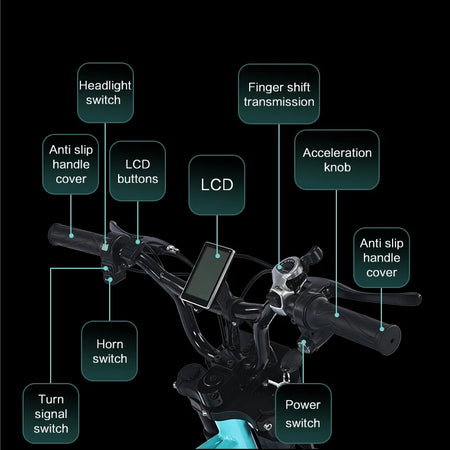 Headlight switch

Finger shift transmission

Anti slip handle cover

LCD buttons

LCD

Acceleration knob

Anti slip handle cover

Horn switch

Turn signal switch

Power switch