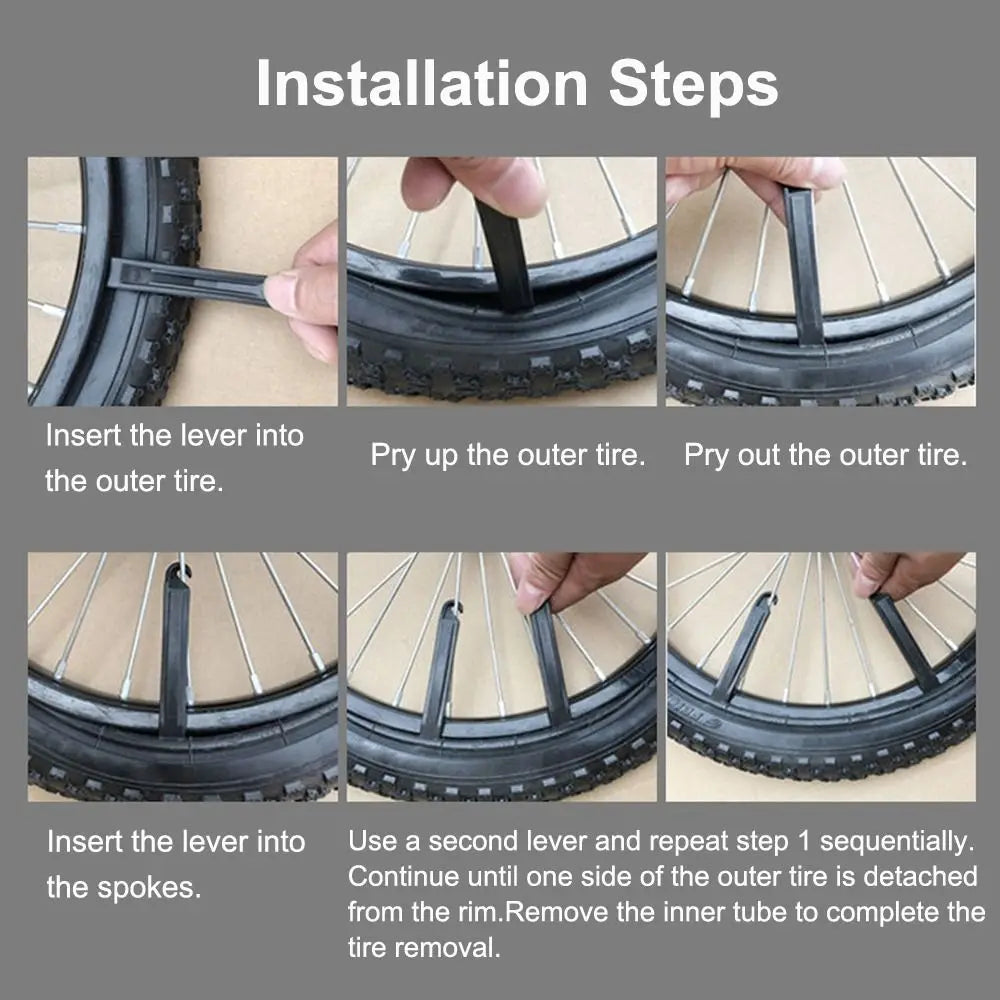 Installation Steps

Insert the lever into the outer tire.

Pry up the outer tire.

Pry out the outer tire.

Insert the lever into the spokes.

Use a second lever and repeat step 1 sequentially. Continue until one side of the outer tire is detached from the rim.Remove the inner tube to complete the tire removal.