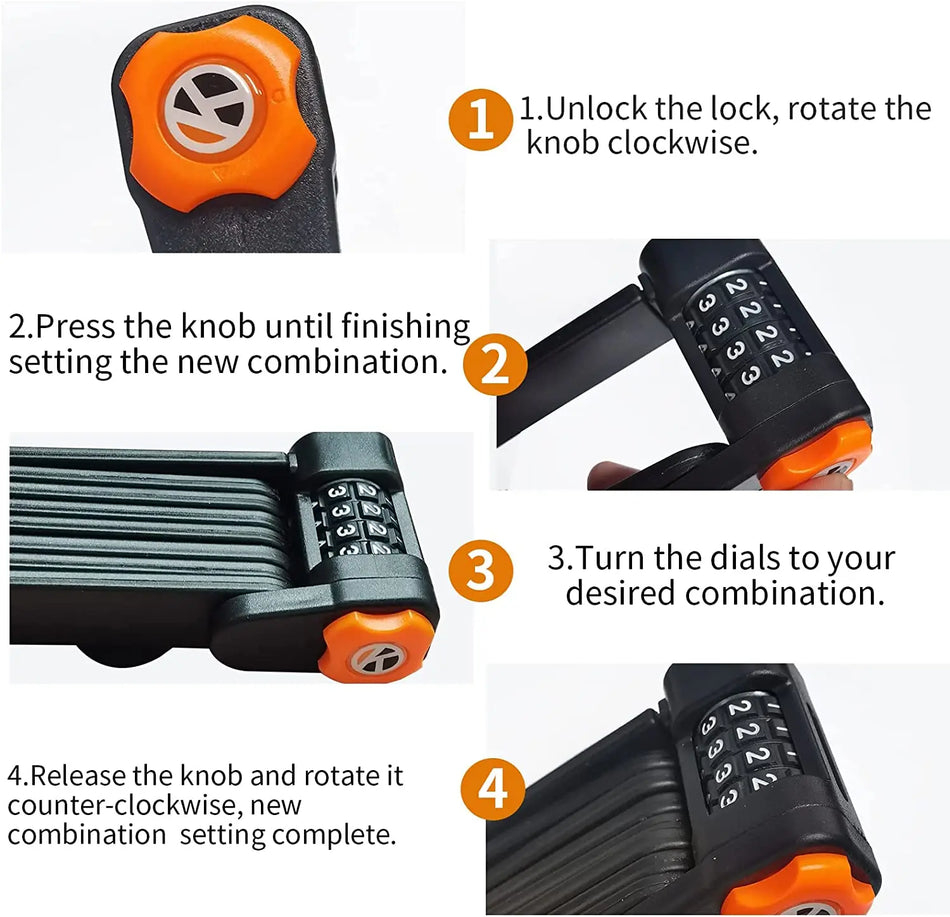 1

1.Unlock the lock, rotate the knob clockwise.

2.Press the knob until finishing setting the new combination.

2

3

3.Turn the dials to your desired combination.

4.Release the knob and rotate it counter-clockwise, new combination setting complete.

4