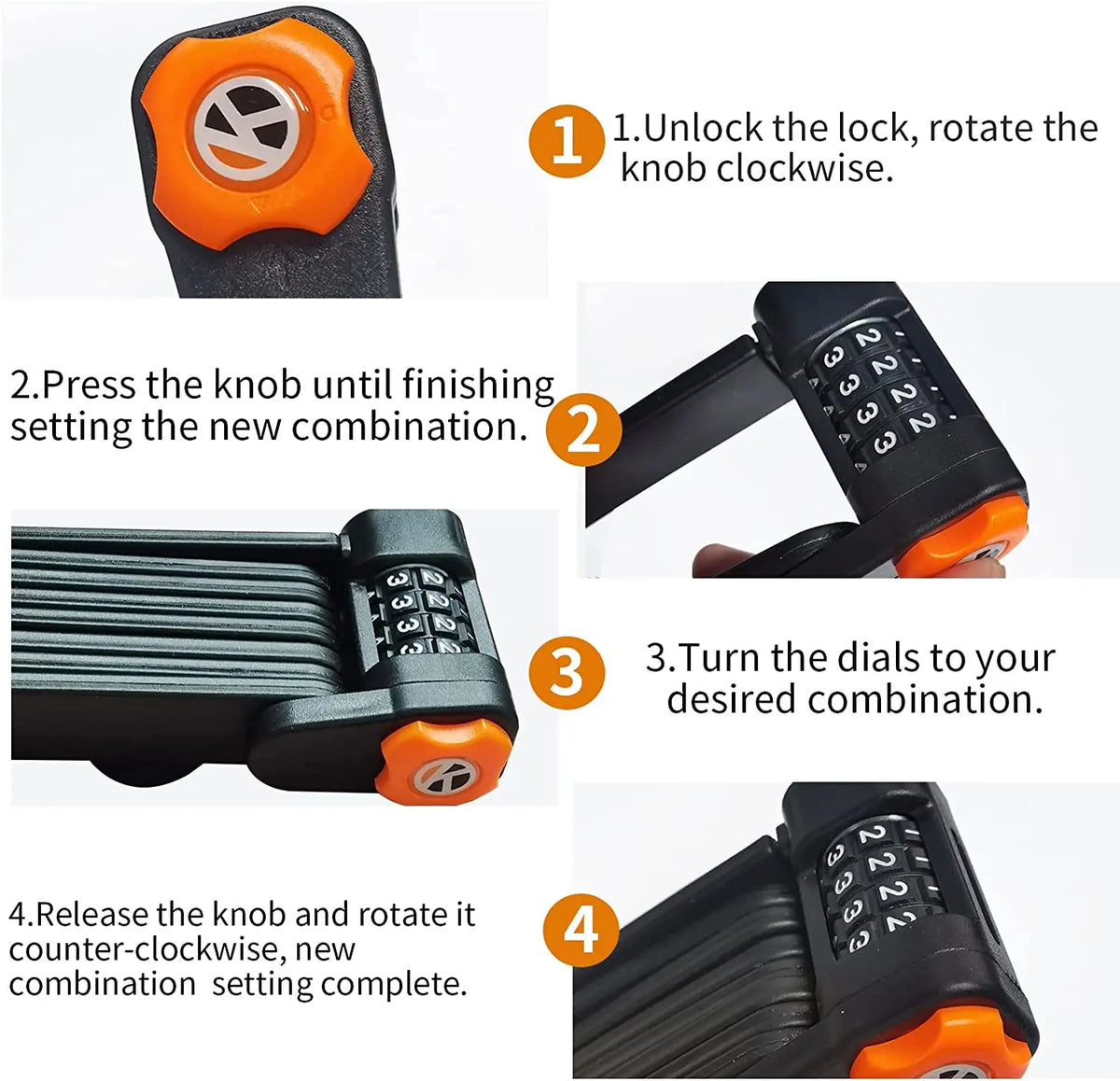 1

1.Unlock the lock, rotate the knob clockwise.

2.Press the knob until finishing setting the new combination.

2

3

3.Turn the dials to your desired combination.

4.Release the knob and rotate it counter-clockwise, new combination setting complete.

4