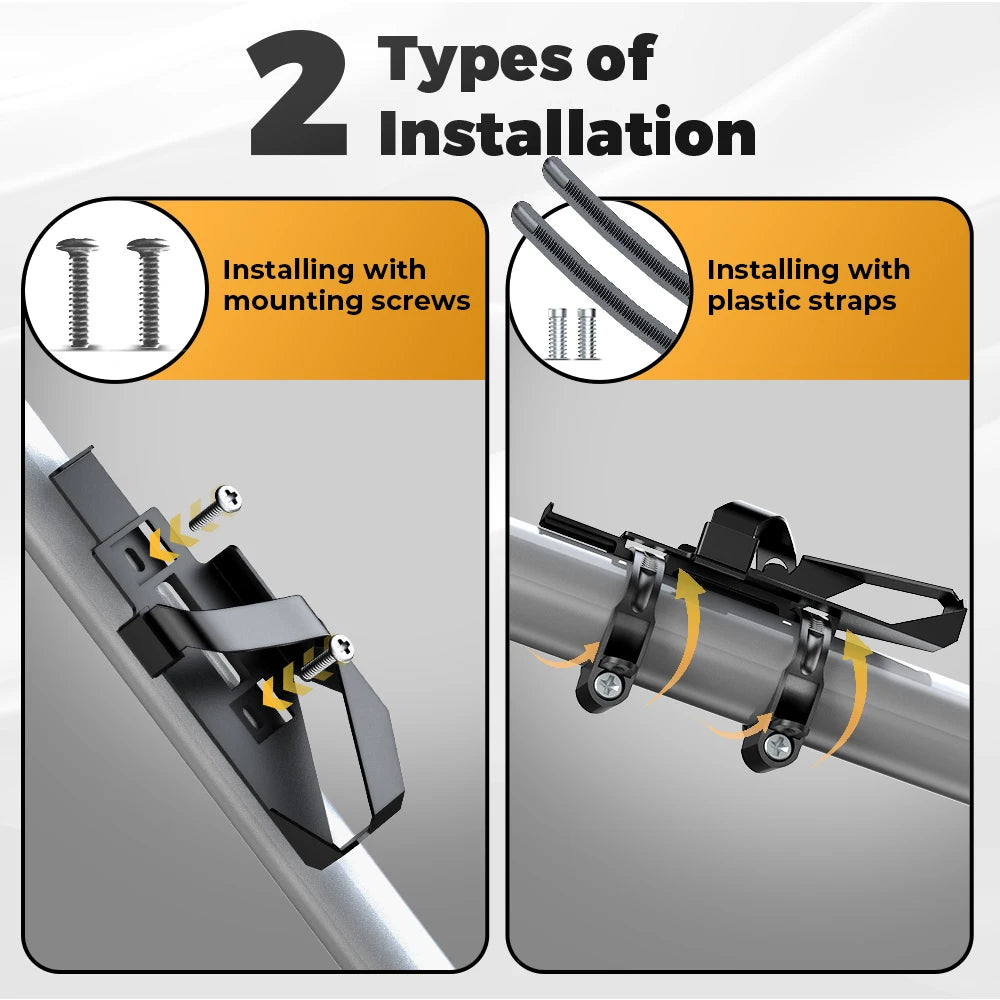 2 Types of Installation

Installing with mounting screws

Installing with plastic straps