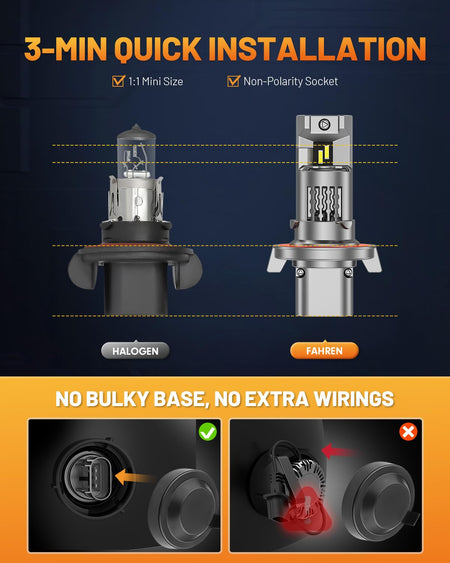 3-MIN QUICK INSTALLATION

1:1 Mini Size

Non-Polarity Socket

HALOGEN

FAHREN

NO BULKY BASE, NO EXTRA WIRINGS