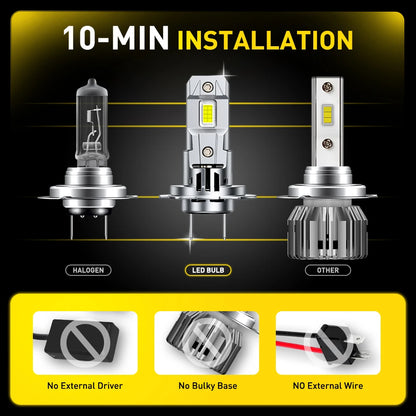 10-MIN INSTALLATION

HALOGEN

LED BULB

OTHER

No External Driver

No Bulky Base

NO External Wire