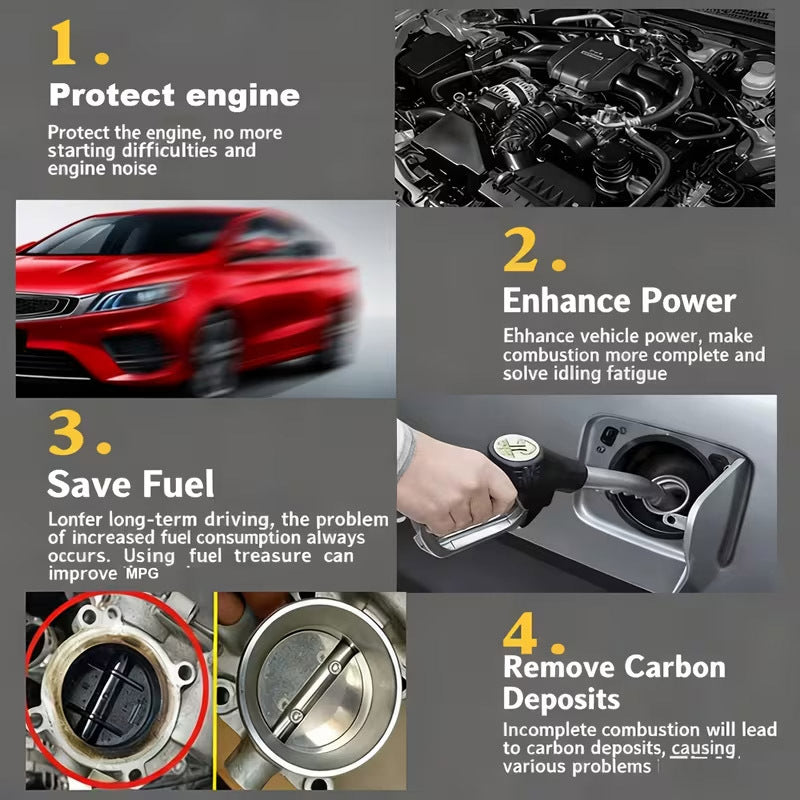 1.

Protect engine

Protect the engine, no more starting difficulties and engine noise

2.

Enhance Power

Ehhance vehicle power, make combustion more complete and solve idling fatigue

3.

Save Fuel

Lonfer long-term driving, the problem of increased fuel consumption always occurs. Using fuel treasure can improve MPG

4.

Remove Carbon Deposits

Incomplete combustion will lead to carbon deposits, causing various problems