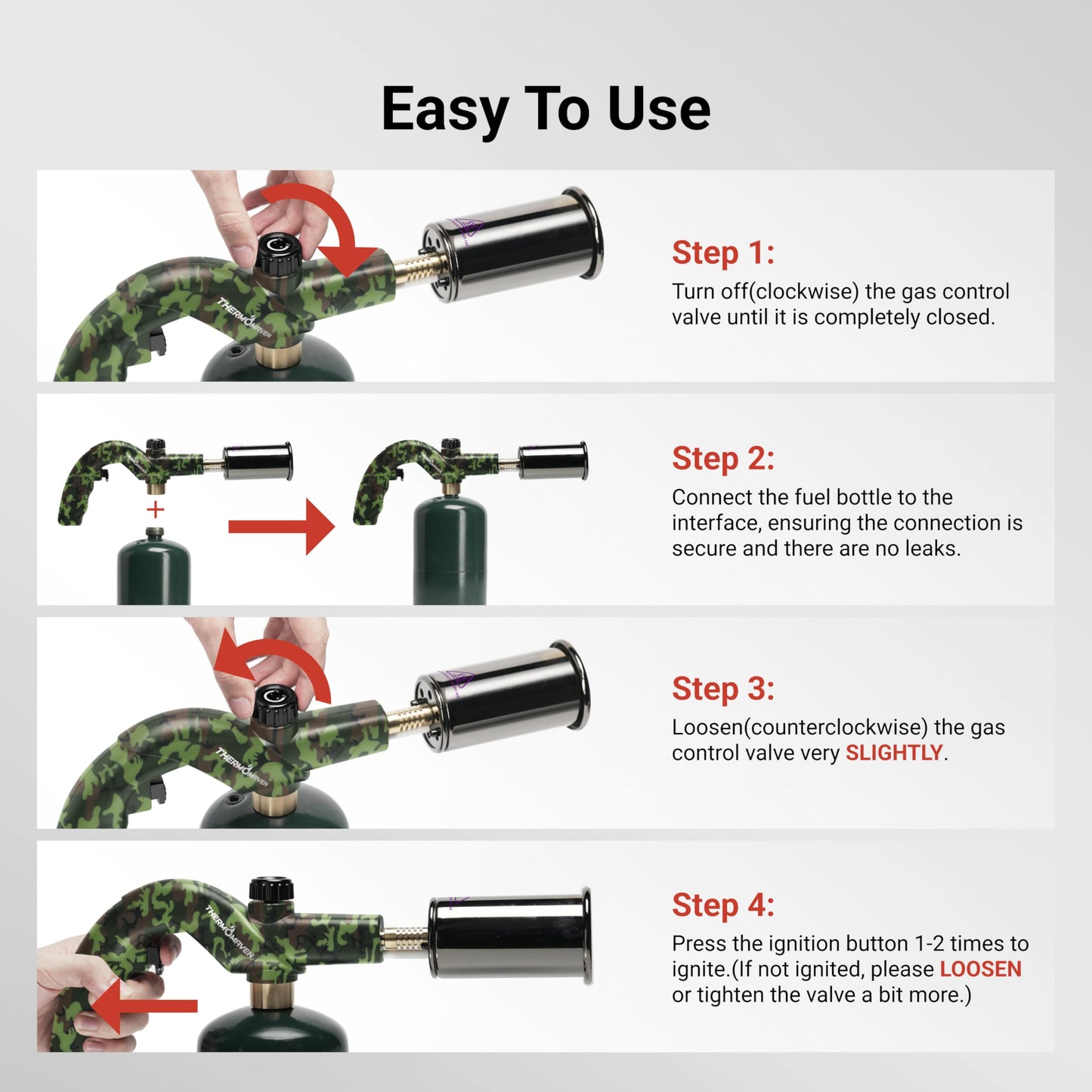 Easy To Use

THERMOMAVEN

Step 1:
Turn off(clockwise) the gas control valve until it is completely closed.

+

Step 2:
Connect the fuel bottle to the interface, ensuring the connection is secure and there are no leaks.

THERMOMAVEN

Step 3:
Loosen(counterclockwise) the gas control valve very SLIGHTLY.

THERMOMAVEN

Step 4:
Press the ignition button 1-2 times to ignite.(If not ignited, please LOOSEN or tighten the valve a bit more.)