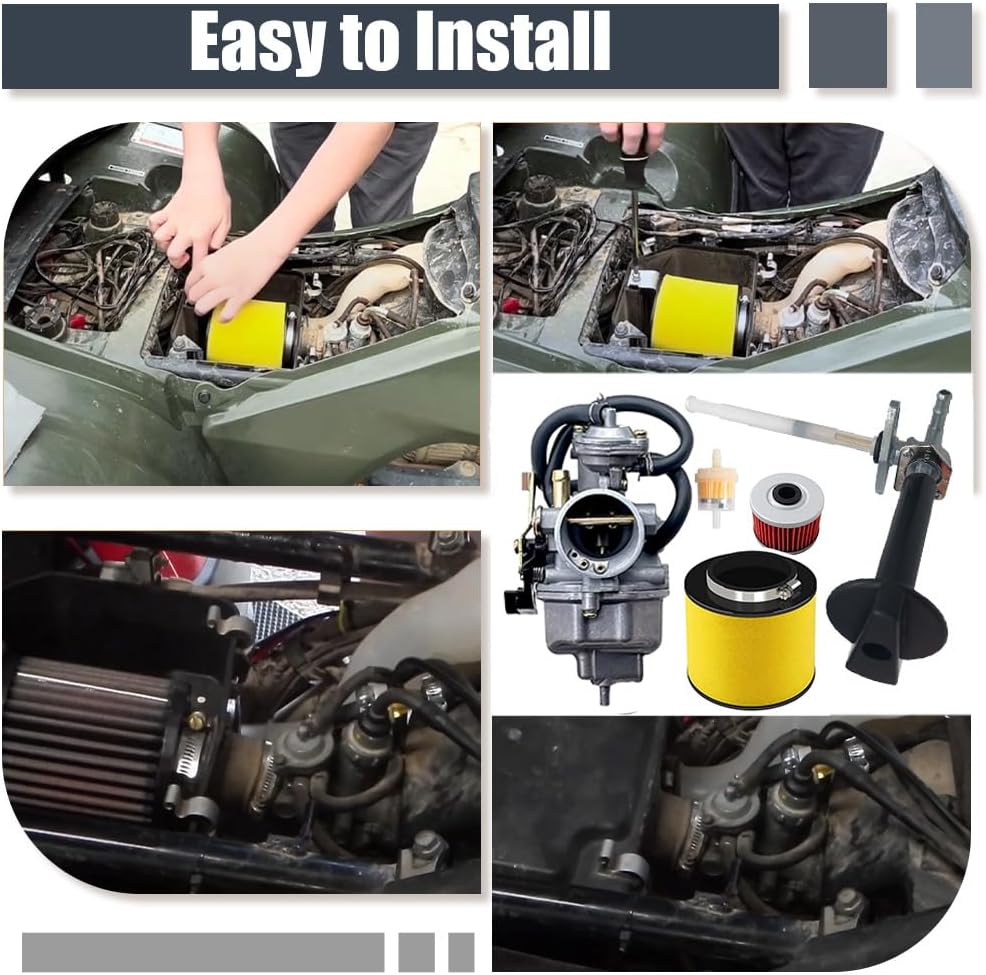 Easy to Install