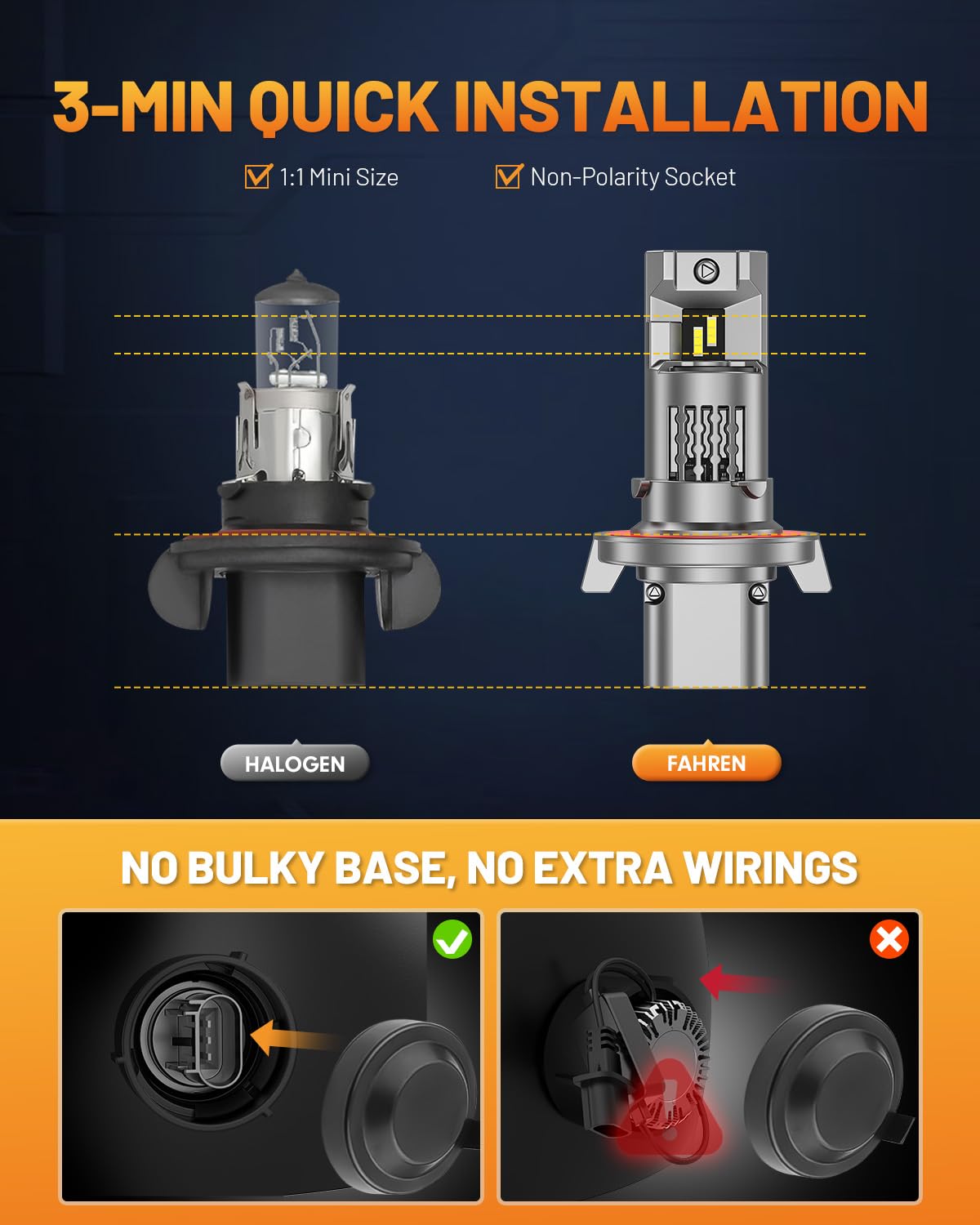 3-MIN QUICK INSTALLATION

1:1 Mini Size

Non-Polarity Socket

HALOGEN

FAHREN

NO BULKY BASE, NO EXTRA WIRINGS