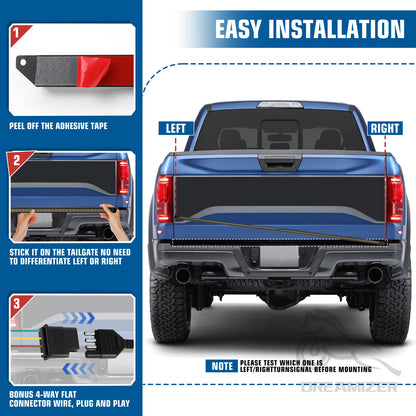 EASY INSTALLATION

1
PEEL OFF THE ADHESIVE TAPE

2
STICK IT ON THE TAILGATE NO NEED TO DIFFERENTIATE LEFT OR RIGHT

3
BONUS 4-WAY FLAT CONNECTOR WIRE, PLUG AND PLAY

LEFT
RIGHT

NOTE PLEASE TEST WHICH ONE IS LEFT/RIGHTTURNSIGNAL BEFORE MOUNTING

DREAMIZER