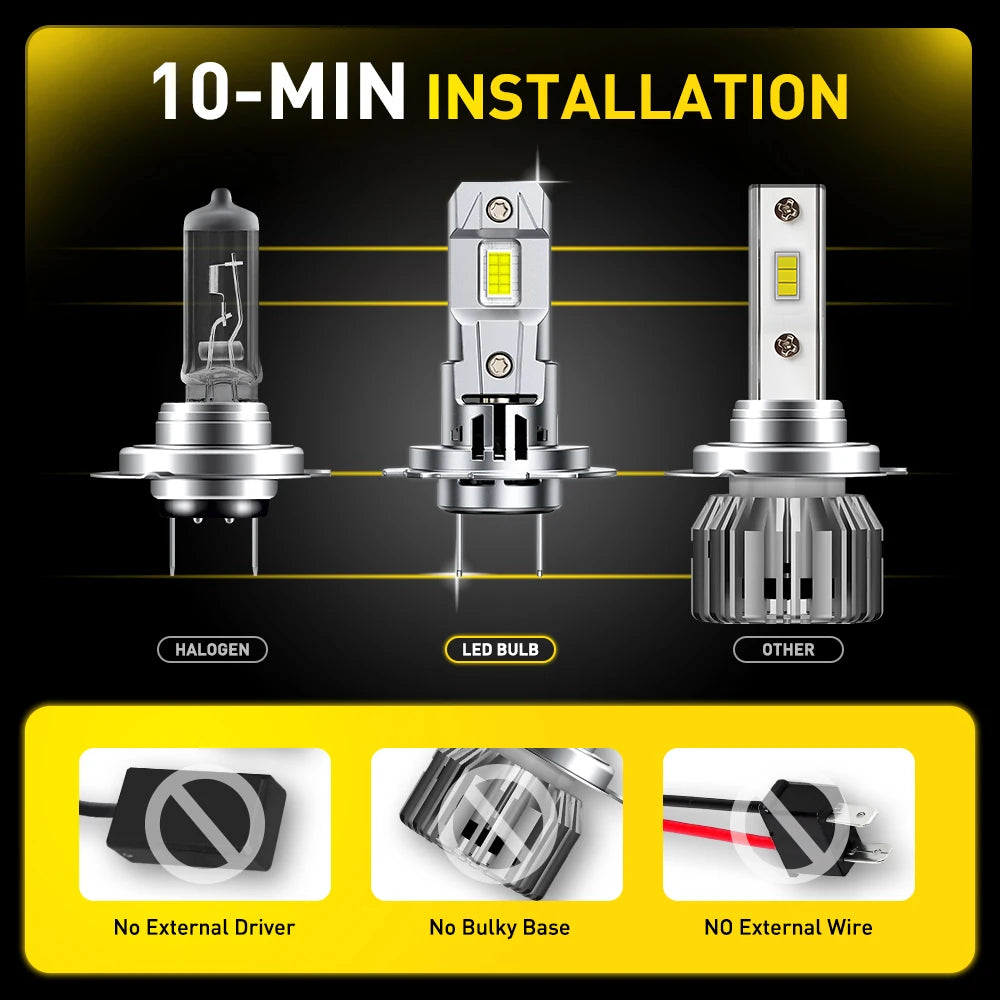 10-MIN INSTALLATION

HALOGEN

LED BULB

OTHER

No External Driver

No Bulky Base

NO External Wire