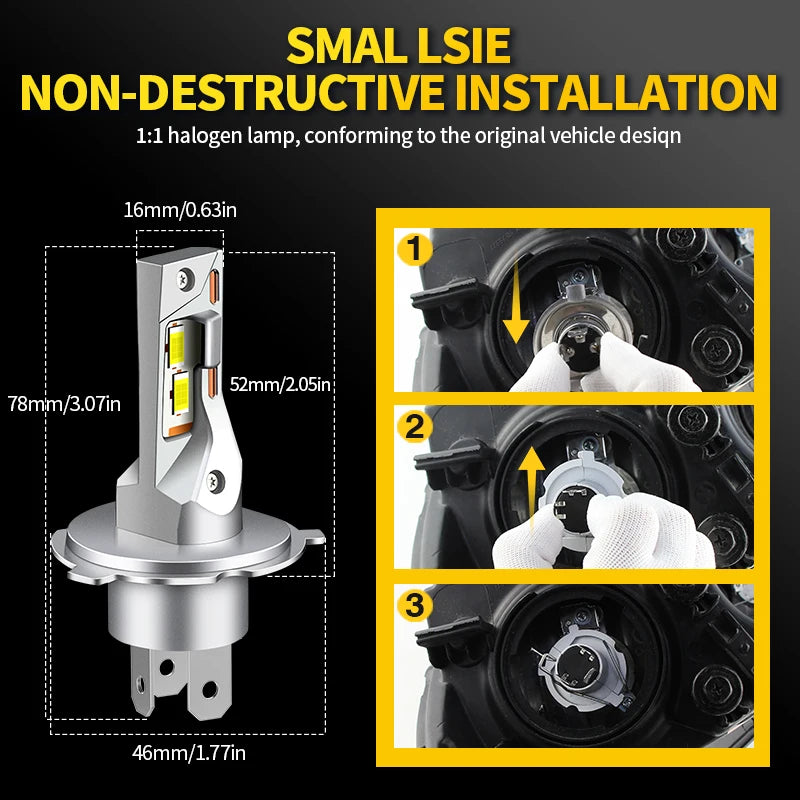 SMAL LSIE
NON-DESTRUCTIVE INSTALLATION
1:1 halogen lamp, conforming to the original vehicle desiqn

16mm/0.63in
78mm/3.07in
52mm/2.05in
46mm/1.77in

1
2
3