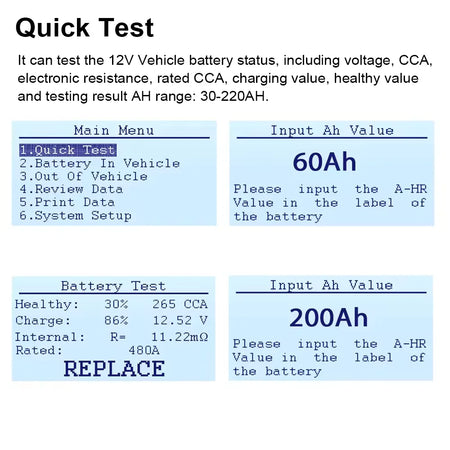 Quick Test

It can test the 12V Vehicle battery status, including voltage, CCA, electronic resistance, rated CCA, charging value, healthy value and testing result AH range: 30-220AH.

Main Menu
1.Quick Test
2.Battery In Vehicle
3.Out Of Vehicle
4.Review Data
5.Print Data
6.System Setup

Input Ah Value
60Ah
Please input the A-HR Value in the label of the battery

Battery Test
Healthy: 30% 265 CCA
Charge: 86% 12.52 V
Internal: R= 11.22mΩ
Rated: 480A
REPLACE

Input Ah Value
200Ah
Please input the A-HR Value in the label of the battery