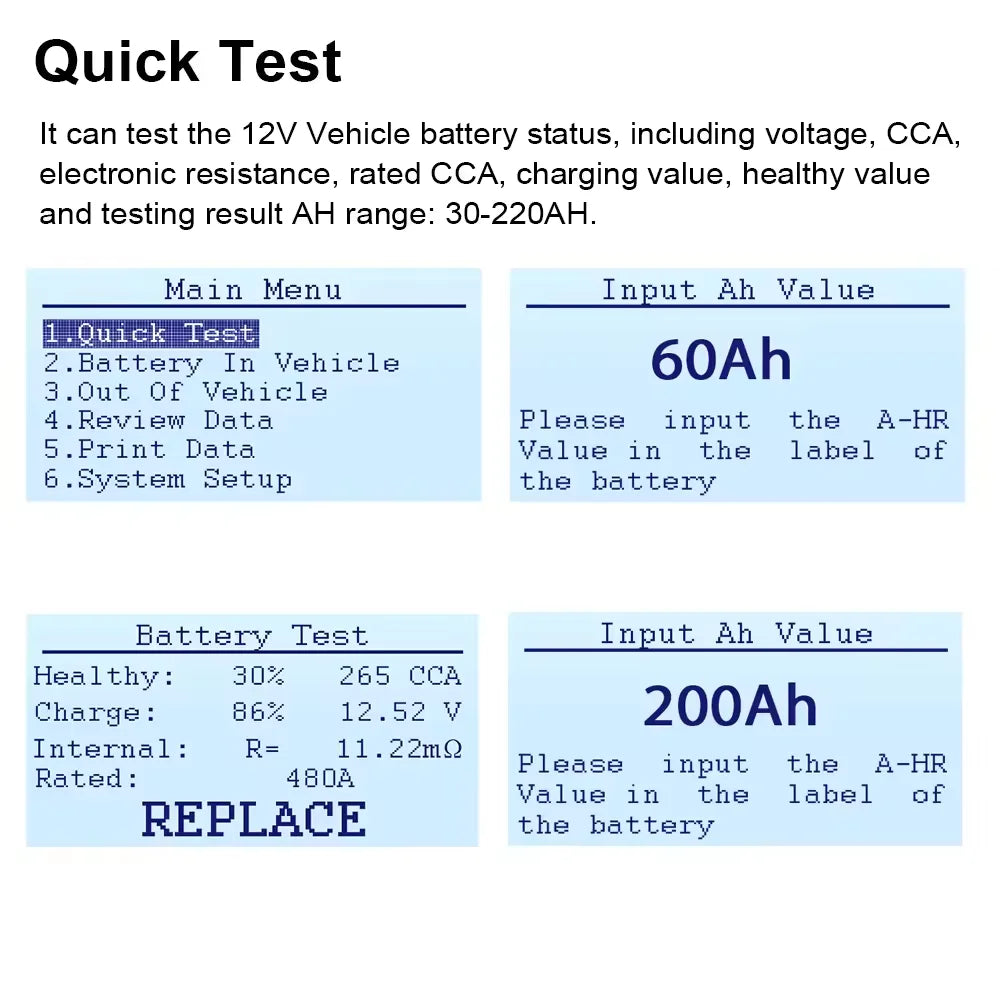 Quick Test

It can test the 12V Vehicle battery status, including voltage, CCA, electronic resistance, rated CCA, charging value, healthy value and testing result AH range: 30-220AH.

Main Menu
1.Quick Test
2.Battery In Vehicle
3.Out Of Vehicle
4.Review Data
5.Print Data
6.System Setup

Input Ah Value
60Ah
Please input the A-HR Value in the label of the battery

Battery Test
Healthy: 30% 265 CCA
Charge: 86% 12.52 V
Internal: R= 11.22mΩ
Rated: 480A
REPLACE

Input Ah Value
200Ah
Please input the A-HR Value in the label of the battery