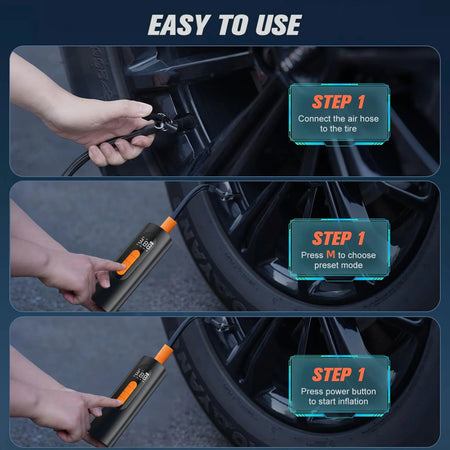 EASY TO USE

STEP 1
Connect the air hose to the tire

STEP 1
Press M to choose preset mode

STEP 1
Press power button to start inflation