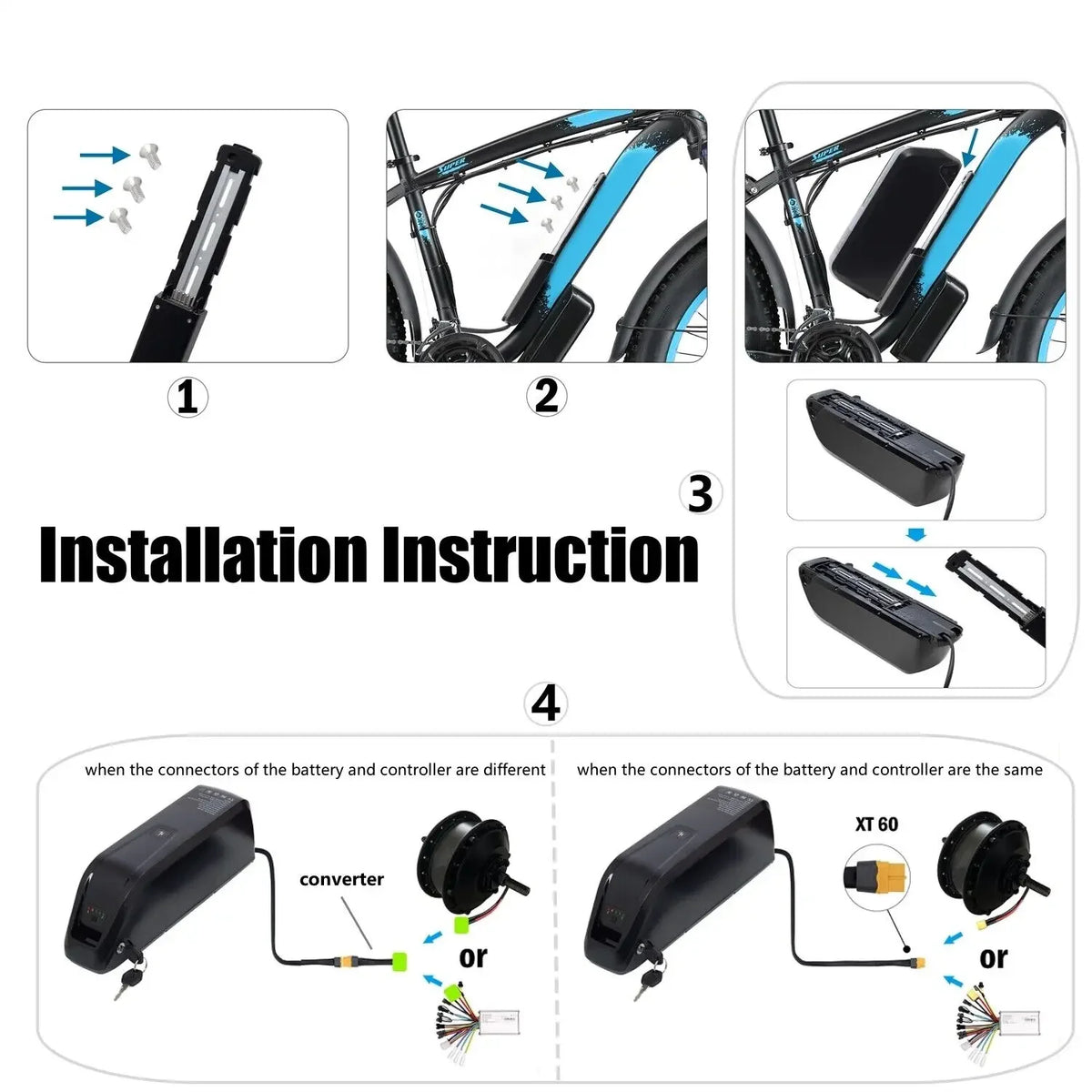 SUPER

SUPER

①

②

③

Installation Instruction

④

when the connectors of the battery and controller are different

converter

or

when the connectors of the battery and controller are the same

XT 60

or