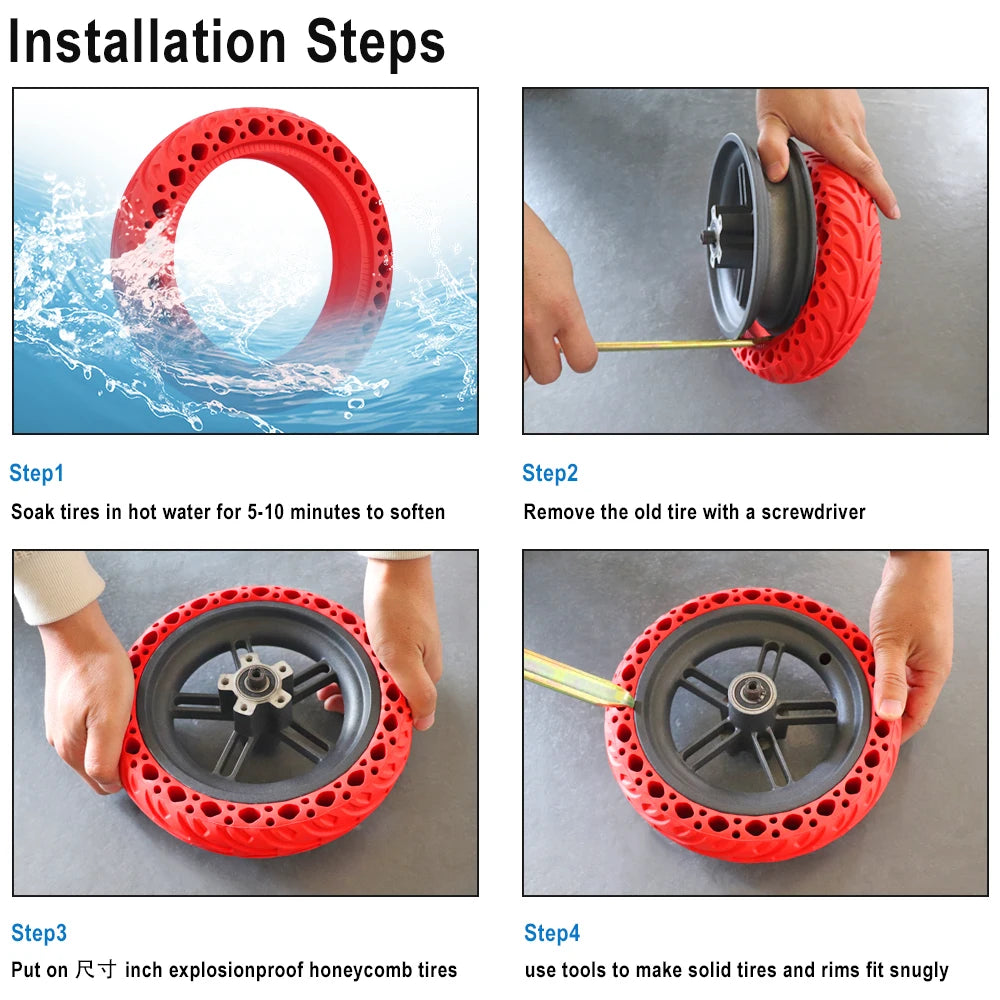 Installation Steps

Step1

Soak tires in hot water for 5-10 minutes to soften

Step2

Remove the old tire with a screwdriver

Step3

Put on 尺寸 inch explosionproof honeycomb tires

Step4

use tools to make solid tires and rims fit snugly