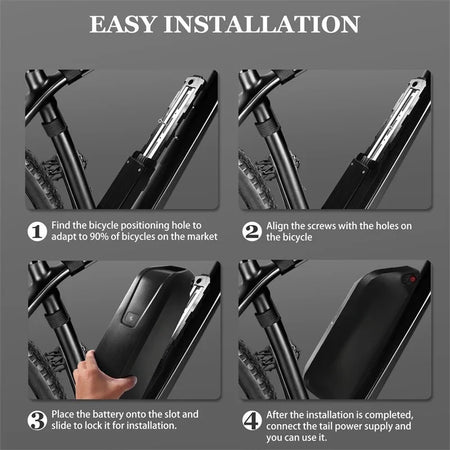 EASY INSTALLATION

1 Find the bicycle positioning hole to adapt to 90% of bicycles on the market

2 Align the screws with the holes on the bicycle

3 Place the battery onto the slot and slide to lock it for installation.

4 After the installation is completed, connect the tail power supply and you can use it.