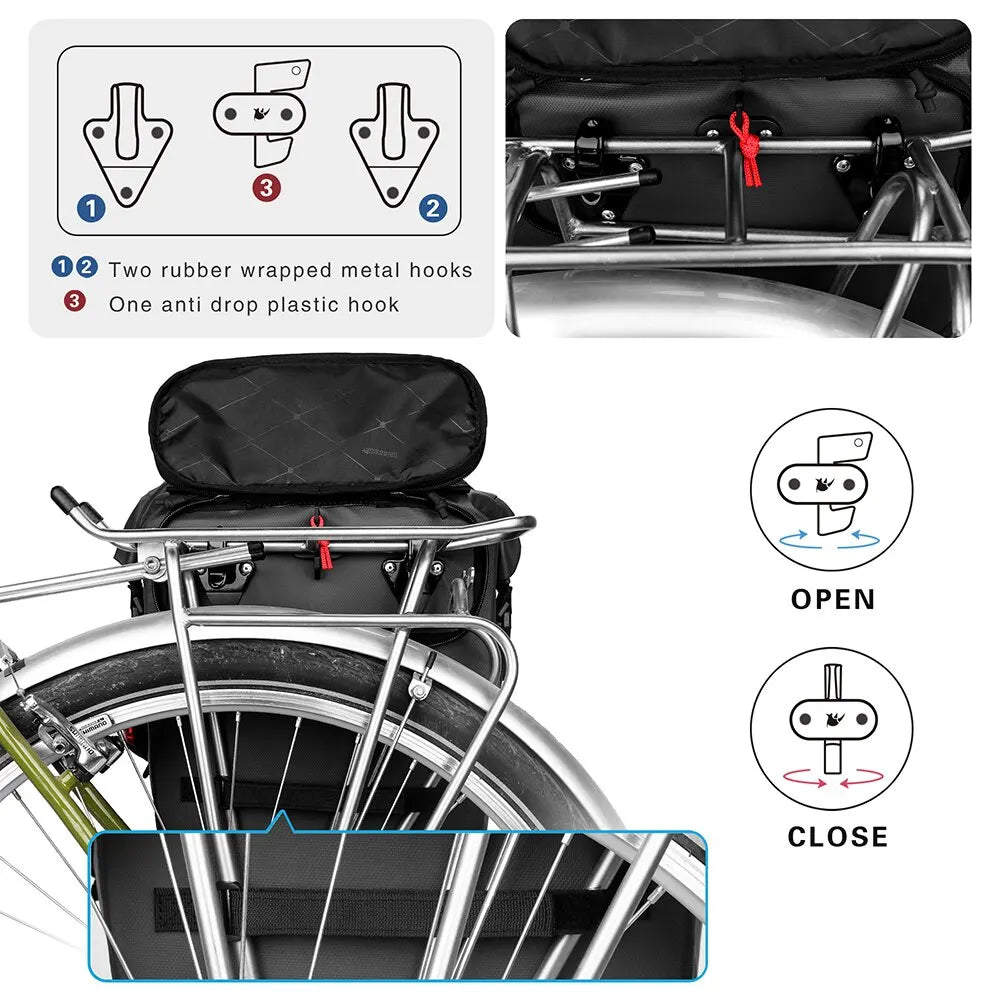 1

3

2

1 2 Two rubber wrapped metal hooks

3 One anti drop plastic hook

OPEN

CLOSE