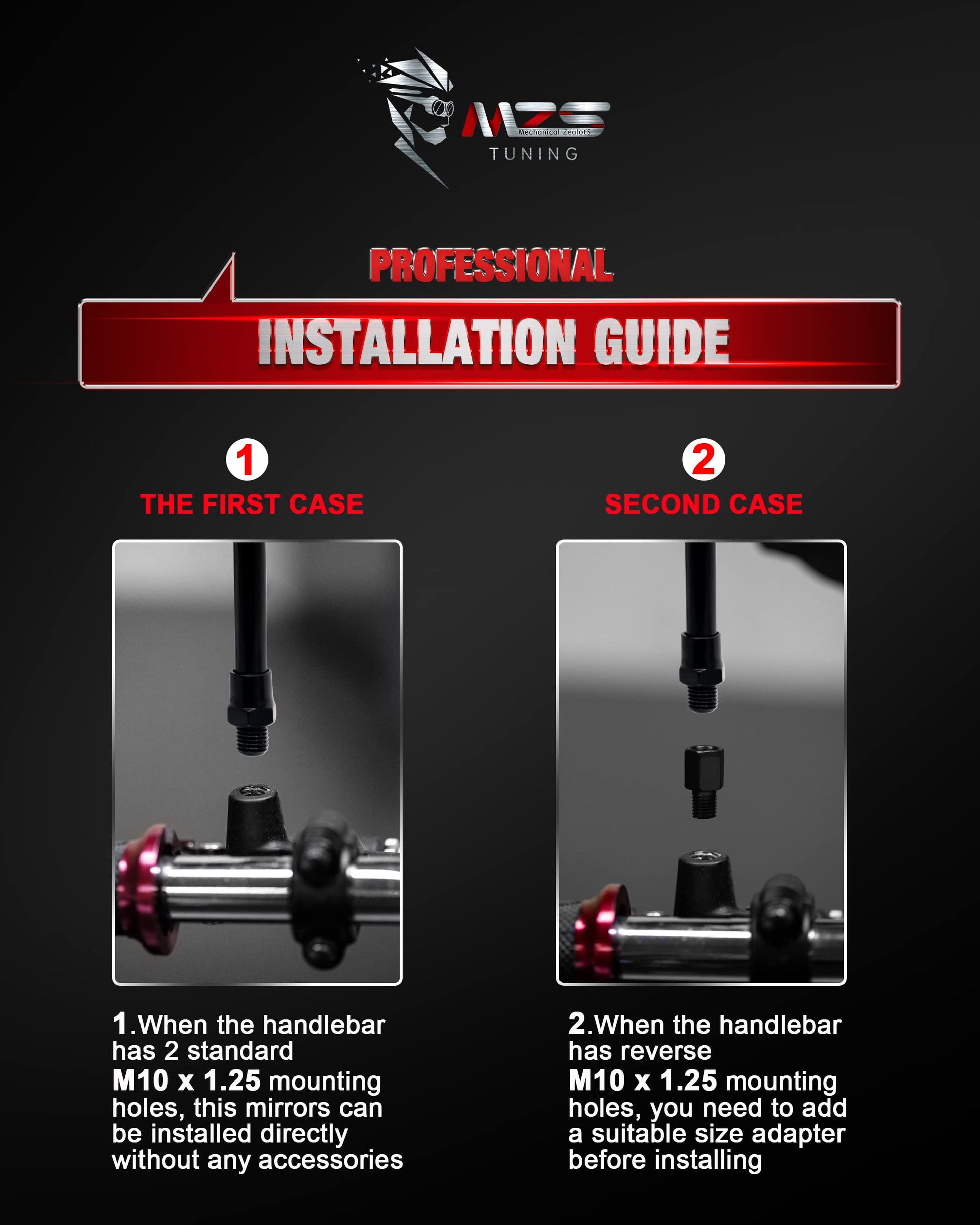 MZS
Mechanical ZealotS
TUNING

PROFESSIONAL
INSTALLATION GUIDE

1
THE FIRST CASE

1.When the handlebar has 2 standard M10 x 1.25 mounting holes, this mirrors can be installed directly without any accessories

2
SECOND CASE

2.When the handlebar has reverse M10 x 1.25 mounting holes, you need to add a suitable size adapter before installing