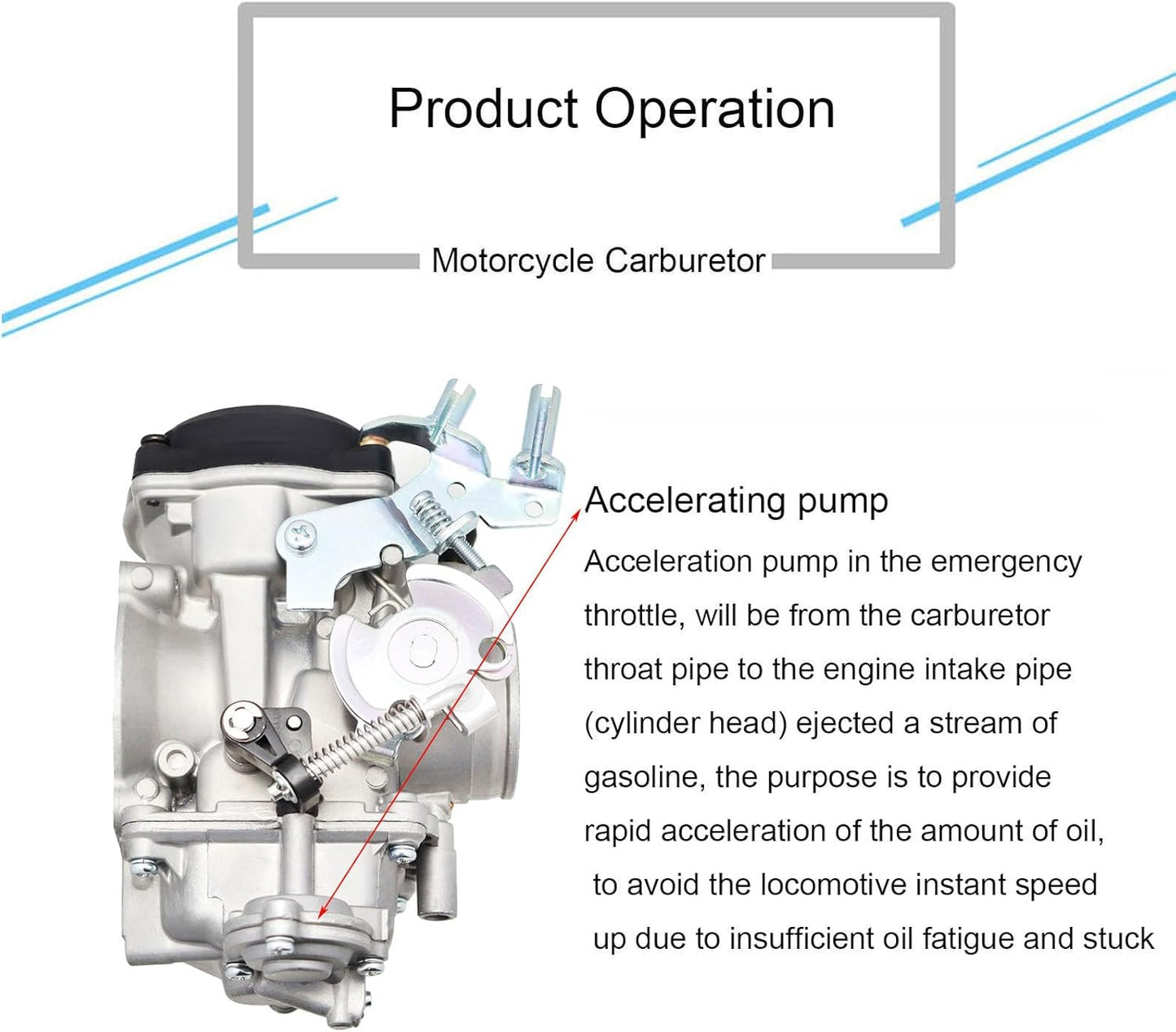 Product Operation

Motorcycle Carburetor

Accelerating pump

Acceleration pump in the emergency throttle, will be from the carburetor throat pipe to the engine intake pipe (cylinder head) ejected a stream of gasoline, the purpose is to provide rapid acceleration of the amount of oil, to avoid the locomotive instant speed up due to insufficient oil fatigue and stuck