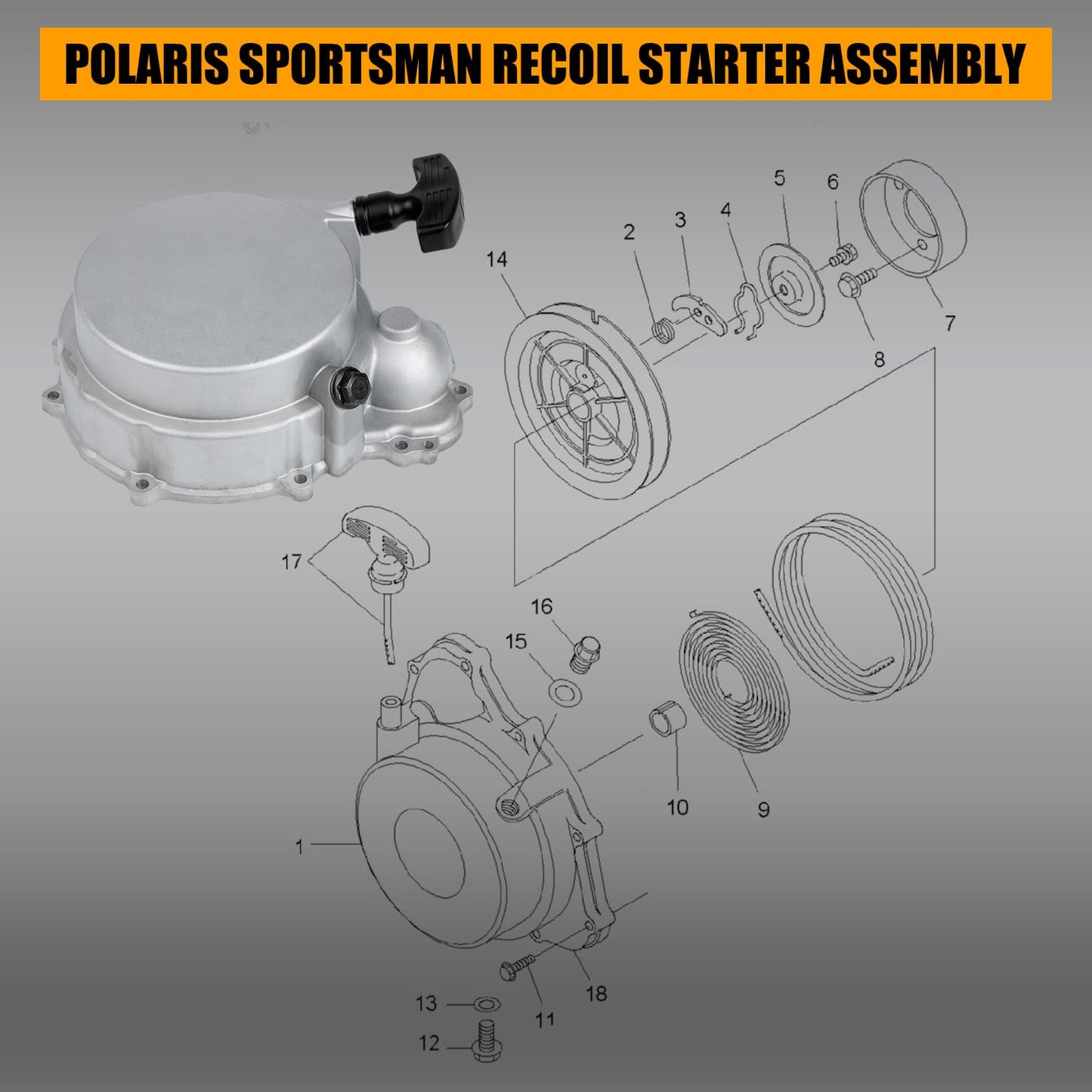 POLARIS SPORTSMAN RECOIL STARTER ASSEMBLY

5
6
3
4
2
14
7
8
17
16
15
10
9
1
18
11
13
12